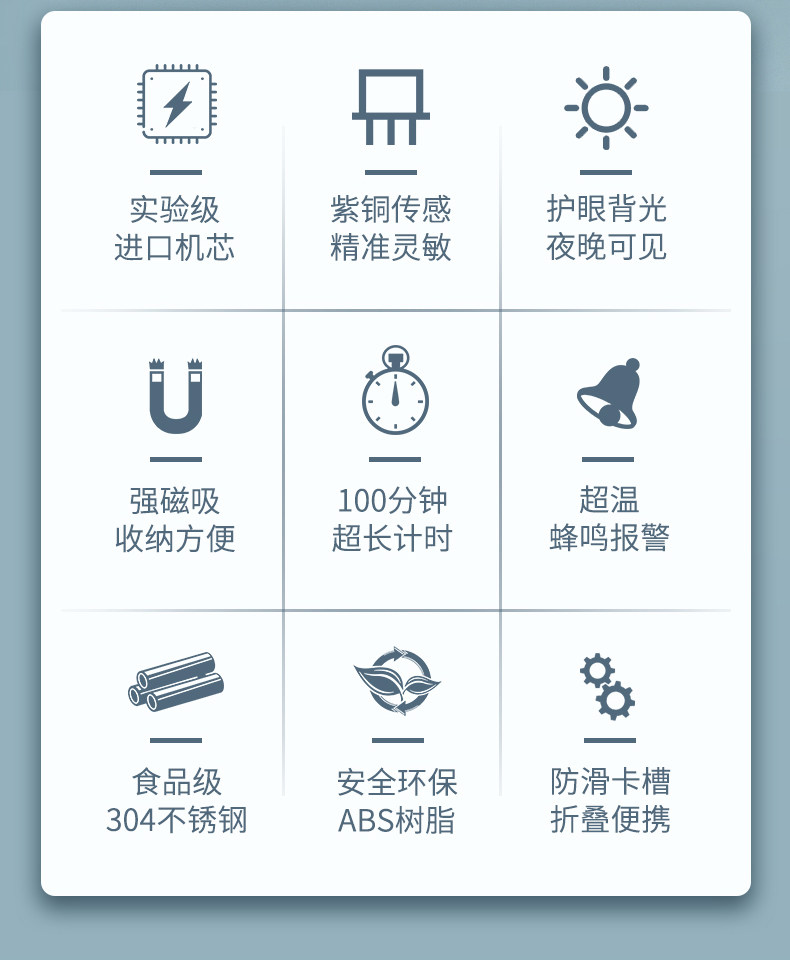 实验级
进口机芯

紫铜传感
精准灵敏

护眼背光
夜晚可见

强磁吸
收纳方便

100分钟
超长计时

超温
蜂鸣报警

食品级
304不锈钢

安全环保
ABS树脂

防滑卡槽
折叠便携