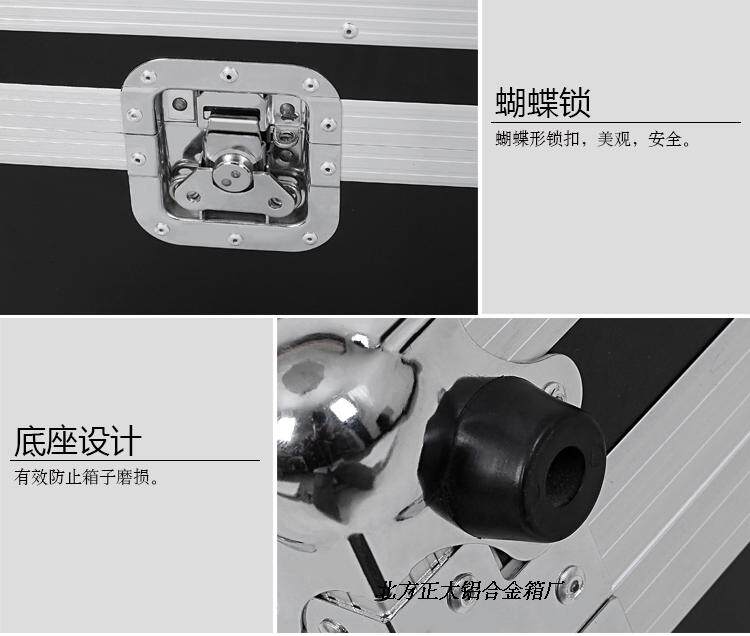 蝴蝶锁

蝴蝶形锁扣，美观，安全。

底座设计

有效防止箱子磨损。

北方正大铝合金箱厂