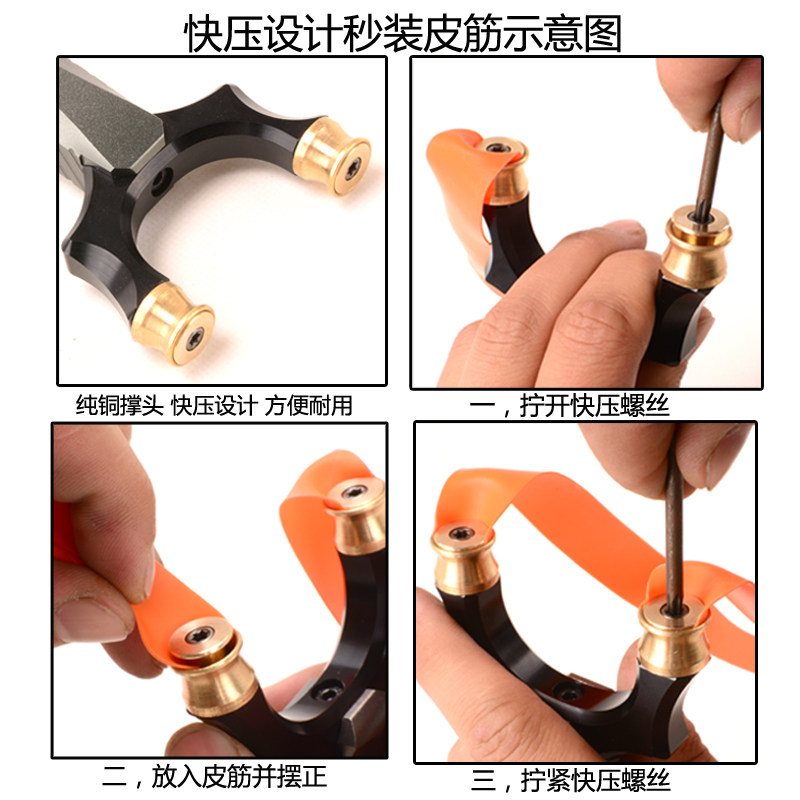 快压设计秒装皮筋示意图

纯铜撑头 快压设计 方便耐用

一，拧开快压螺丝

二，放入皮筋并摆正

三，拧紧快压螺丝