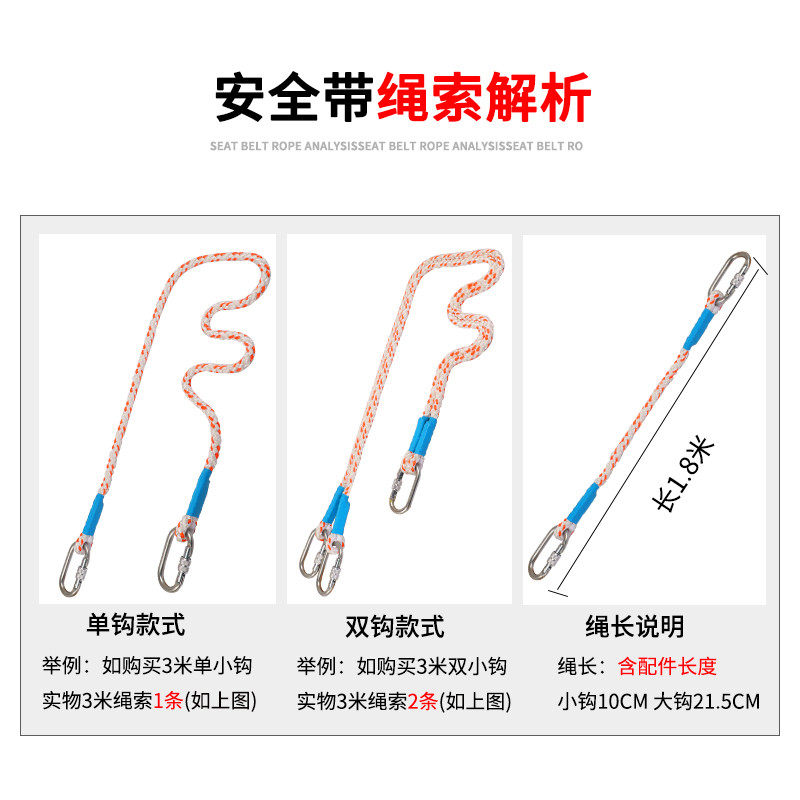 安全带绳索解析

SEAT BELT ROPE ANALYSISSEAT BELT ROPE ANALYSISSEAT BELT RO

长1.8米

单钩款式

举例：如购买3米单小钩

实物3米绳索1条(如上图)

双钩款式

举例：如购买3米双小钩

实物3米绳索2条(如上图)

绳长说明

绳长：含配件长度

小钩10CM 大钩21.5CM