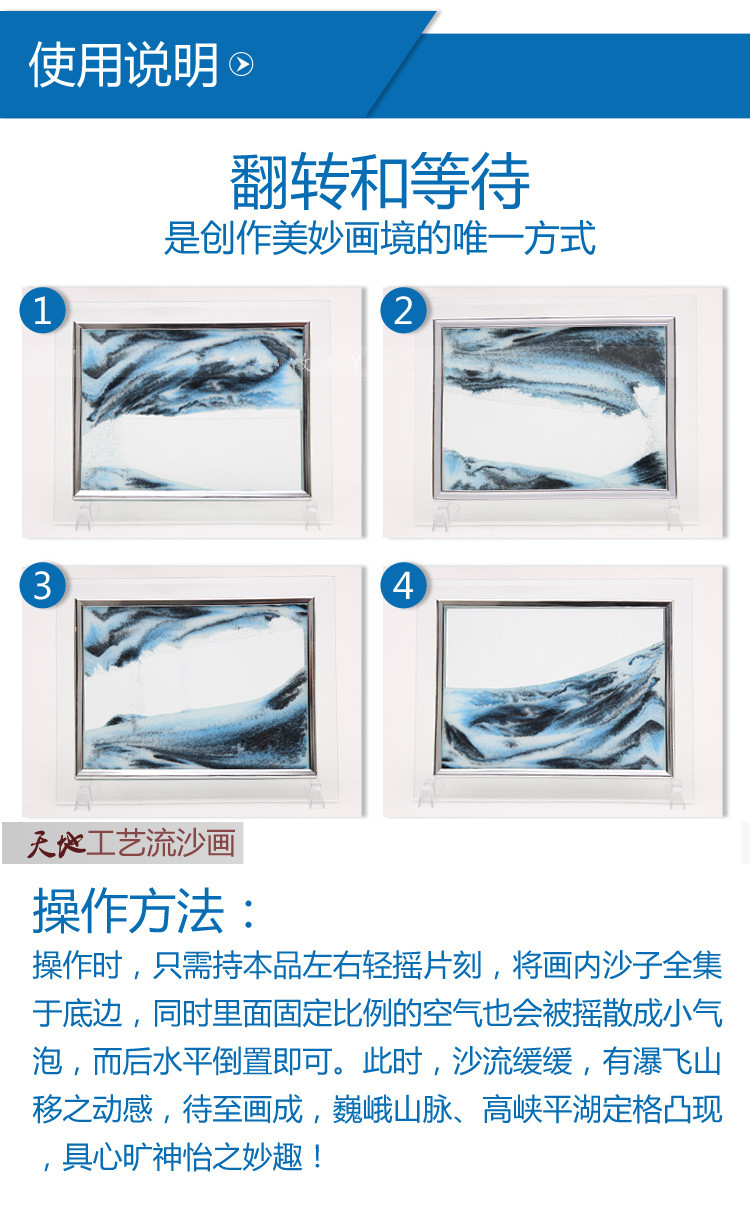 使用说明

翻转和等待
是创作美妙画境的唯一方式

1

2

3

4

天地工艺流沙画

操作方法：
操作时，只需持本品左右轻摇片刻，将画内沙子全集于底边，同时里面固定比例的空气也会被摇散成小气泡，而后水平倒置即可。此时，沙流缓缓，有瀑飞山移之动感，待至画成，巍峨山脉、高峡平湖定格凸现，具心旷神怡之妙趣！