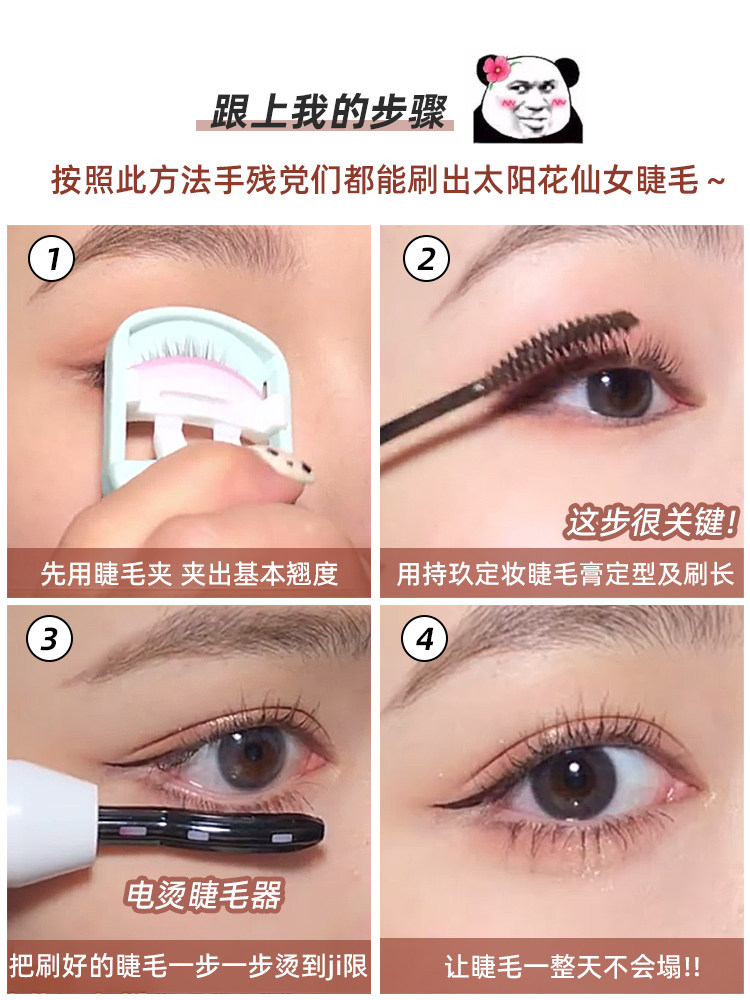 跟上我的步骤

按照此方法手残党们都能刷出太阳花仙女睫毛～

1
先用睫毛夹 夹出基本翘度

2
这步很关键!
用持玖定妆睫毛膏定型及刷长

3
电烫睫毛器
把刷好的睫毛一步一步烫到ji限

4
让睫毛一整天不会塌!!