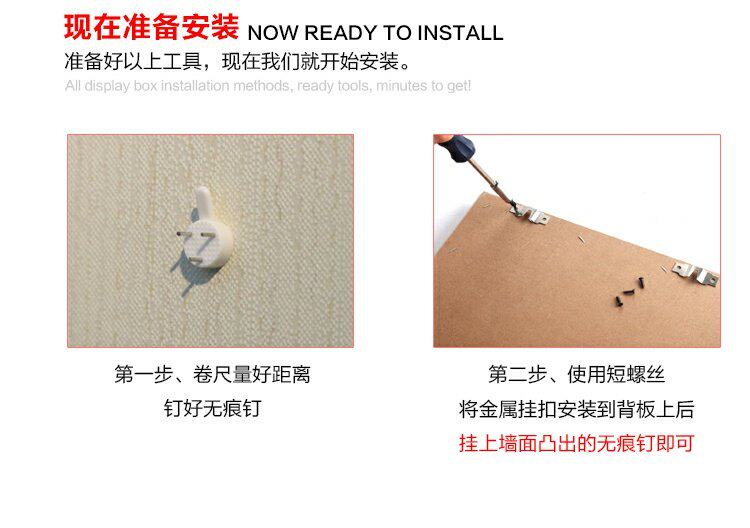 现在准备安装 NOW READY TO INSTALL
准备好以上工具，现在我们就开始安装。
All display box installation methods, ready tools, minutes to get!

第一步、卷尺量好距离
钉好无痕钉

第二步、使用短螺丝
将金属挂扣安装到背板上后
挂上墙面凸出的无痕钉即可