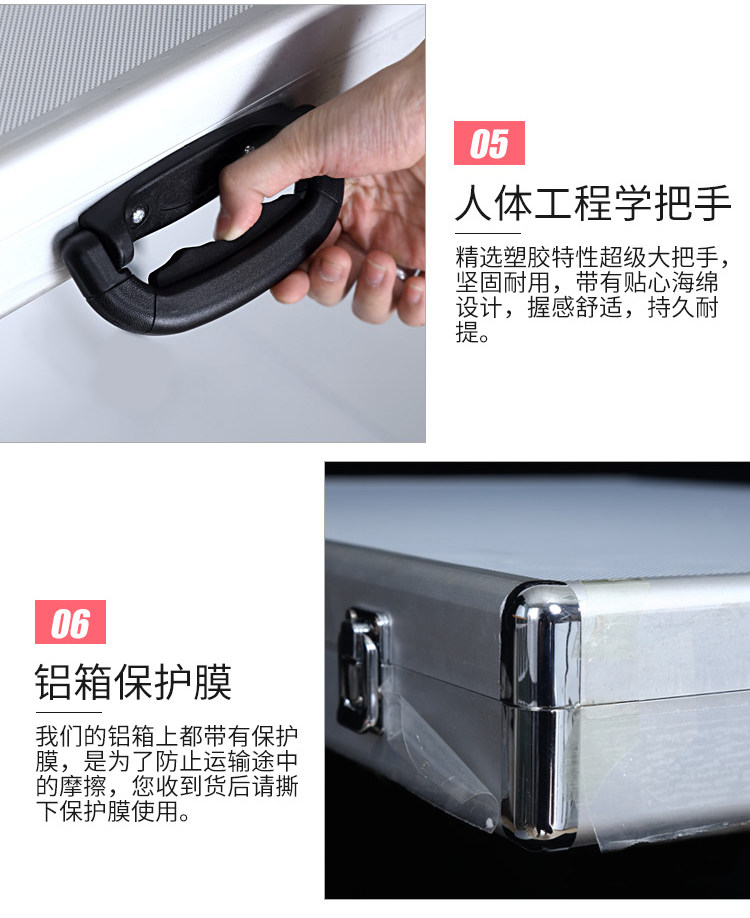 05

人体工程学把手

精选塑胶特性超级大把手，坚固耐用，带有贴心海绵设计，握感舒适，持久耐提。

06

铝箱保护膜

我们的铝箱上都带有保护膜，是为了防止运输途中的摩擦，您收到货后请撕下保护膜使用。