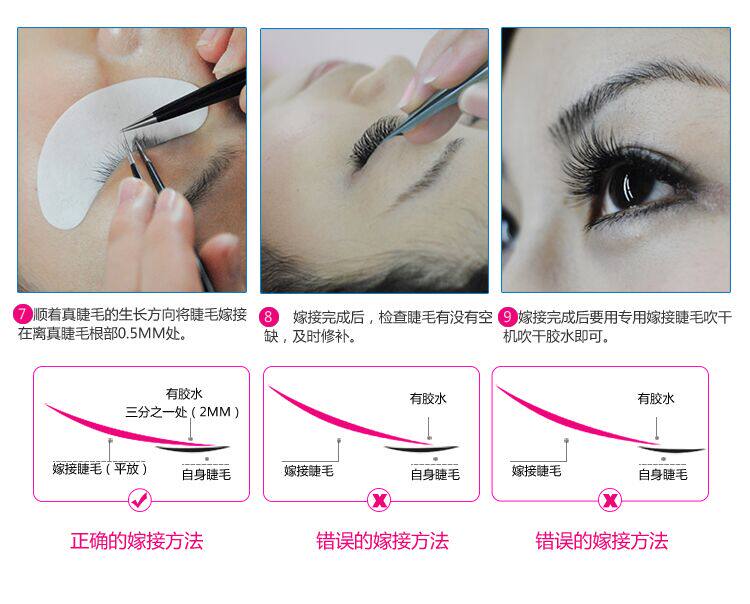 7 顺着真睫毛的生长方向将睫毛嫁接在离真睫毛根部0.5MM处。

8 嫁接完成后，检查睫毛有没有空缺，及时修补。

9 嫁接完成后要用专用嫁接睫毛吹干机吹干胶水即可。

有胶水
三分之一处（2MM）
嫁接睫毛（平放）
自身睫毛

正确的嫁接方法

有胶水
嫁接睫毛
自身睫毛

错误的嫁接方法

有胶水
嫁接睫毛
自身睫毛

错误的嫁接方法