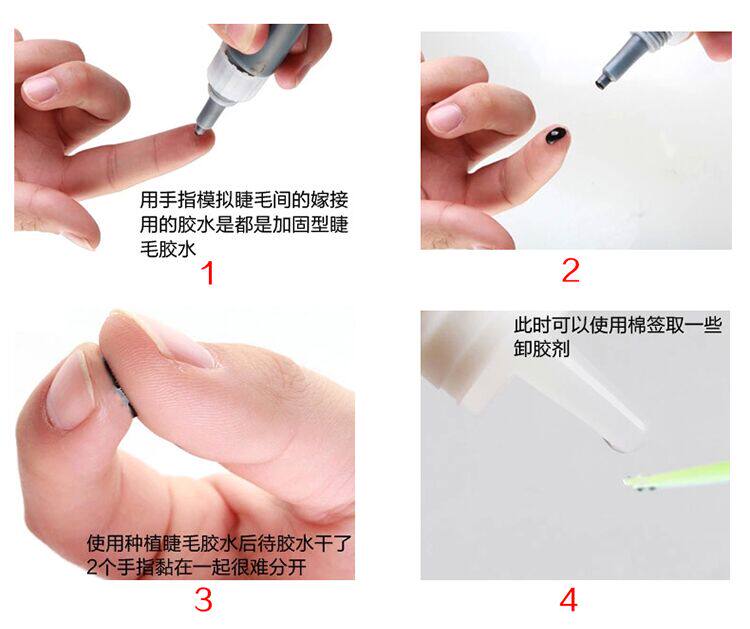 用手指模拟睫毛间的嫁接用的胶水是都是加固型睫毛胶水

1

2

使用种植睫毛胶水后待胶水干了2个手指黏在一起很难分开

3

此时可以使用棉签取一些卸胶剂

4