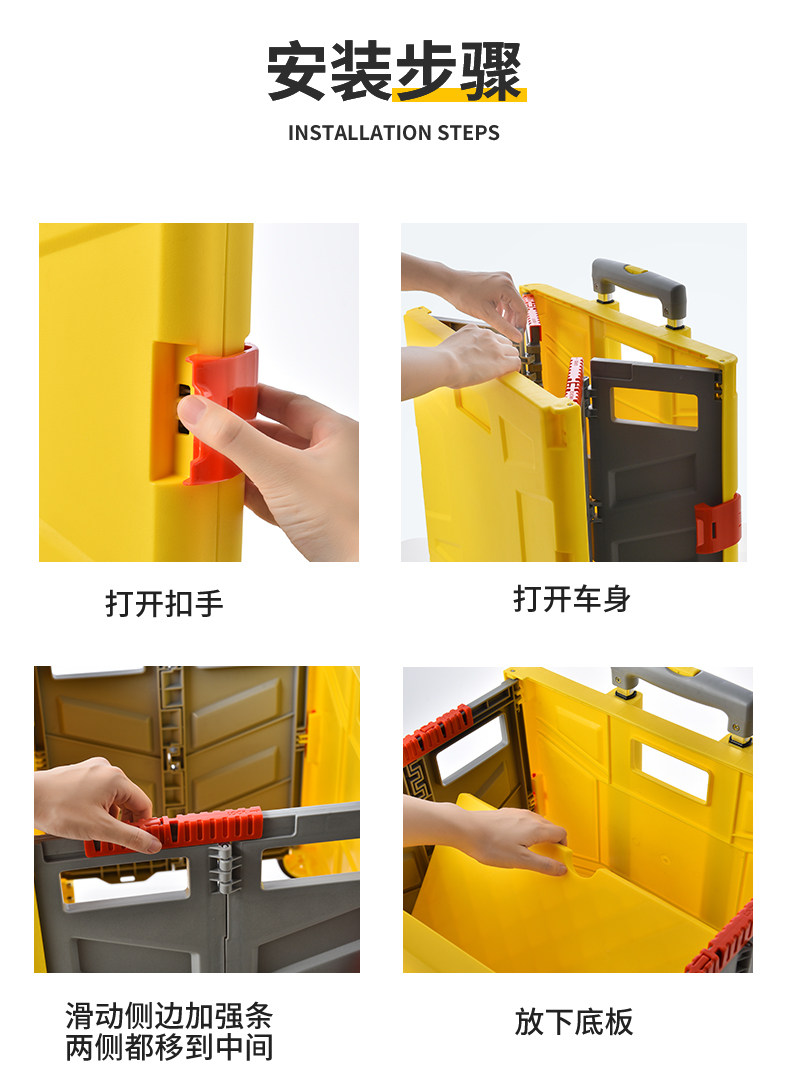 安装步骤
INSTALLATION STEPS

打开扣手

打开车身

滑动侧边加强条
两侧都移到中间

放下底板