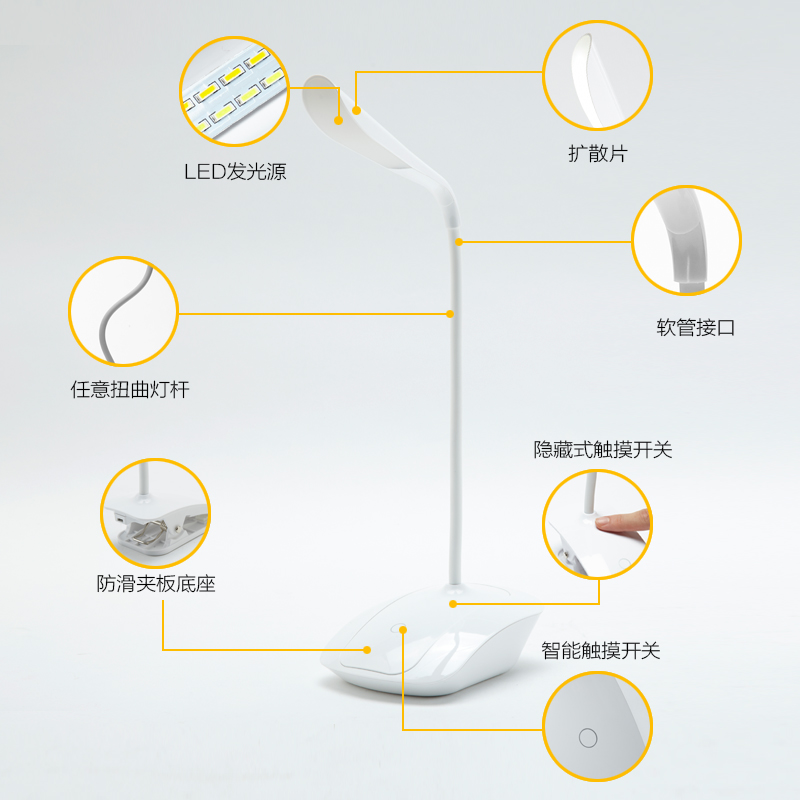 LED发光源

扩散片

软管接口

任意扭曲灯杆

隐藏式触摸开关

防滑夹板底座

智能触摸开关