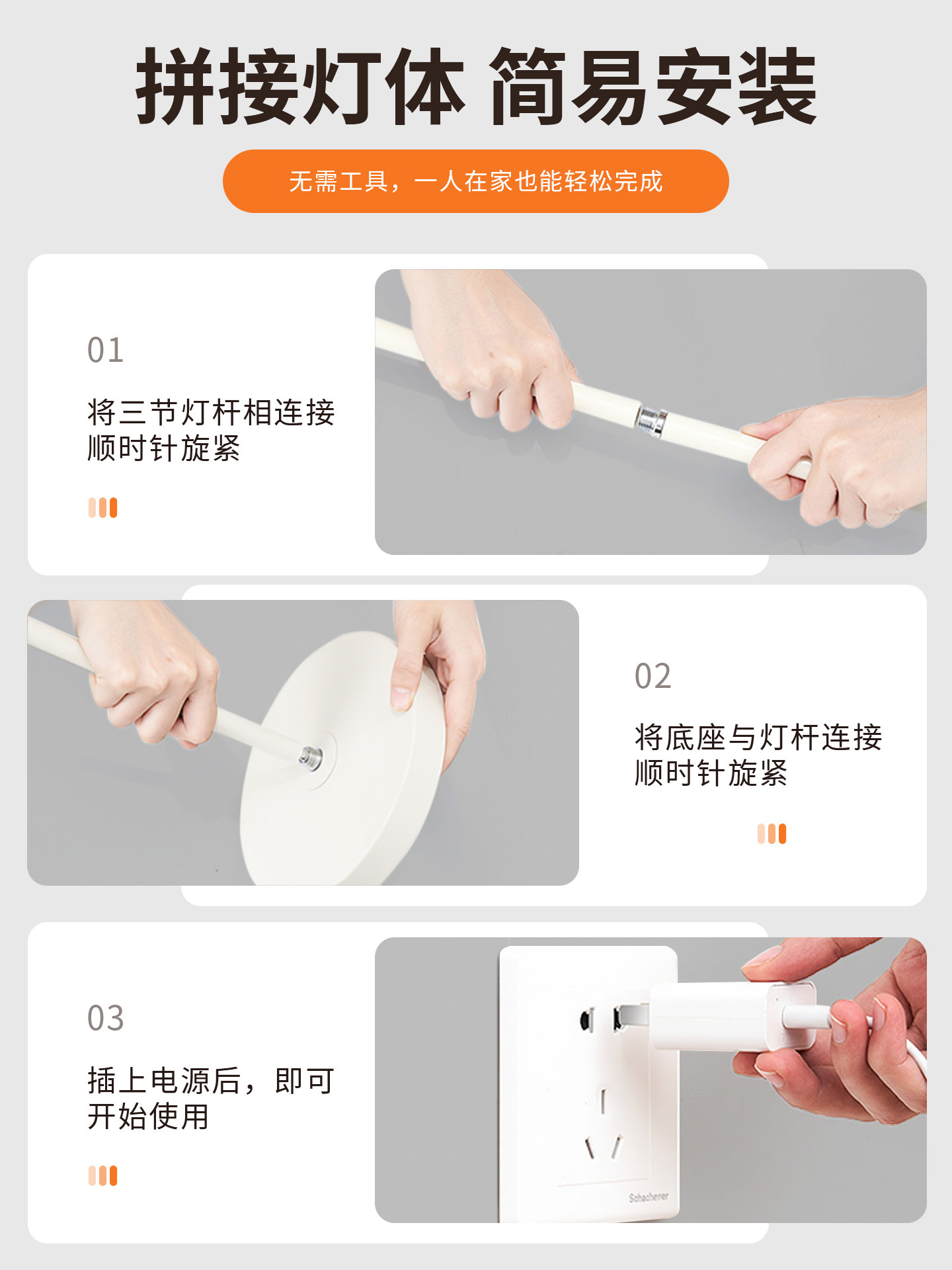 拼接灯体 简易安装

无需工具，一人在家也能轻松完成

01

将三节灯杆相连接
顺时针旋紧

02

将底座与灯杆连接
顺时针旋紧

03

插上电源后，即可
开始使用

Schacherer