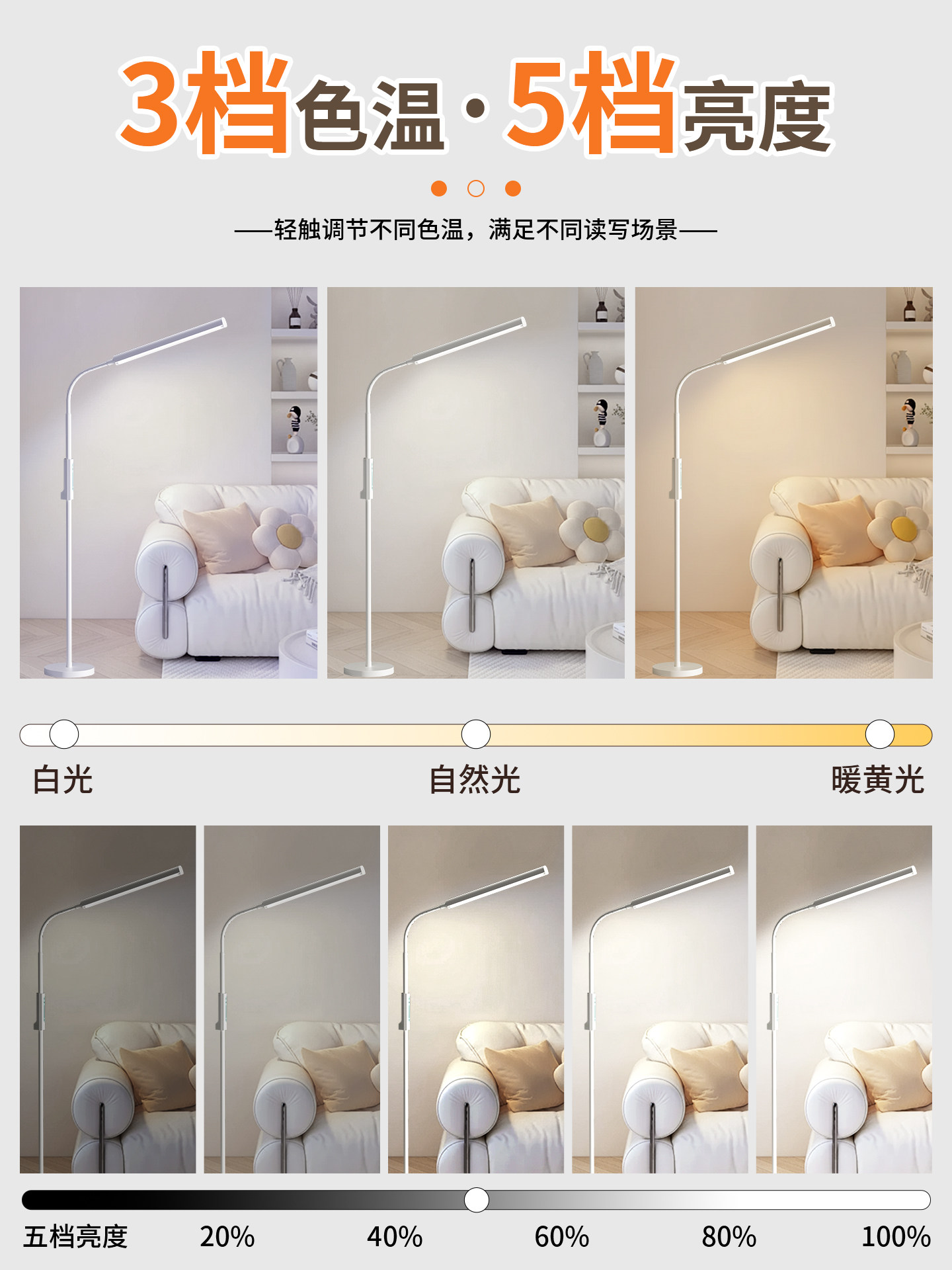 3档色温·5档亮度

——轻触调节不同色温，满足不同读写场景——

白光
自然光
暖黄光

五档亮度 20% 40% 60% 80% 100%