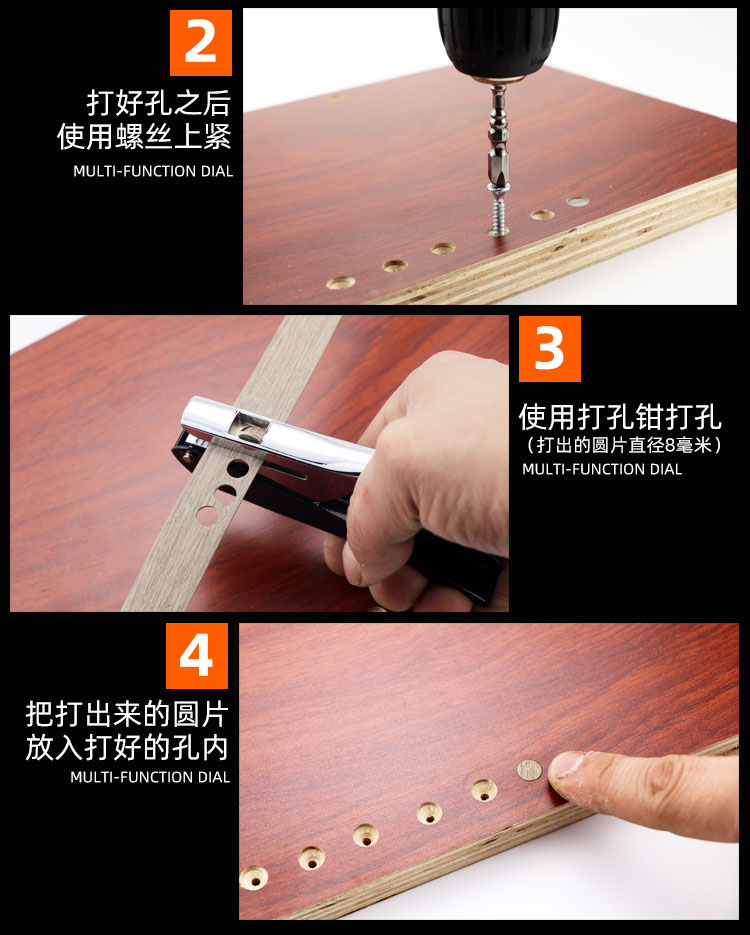 2

打好孔之后
使用螺丝上紧
MULTI-FUNCTION DIAL

3

使用打孔钳打孔
（打出的圆片直径8毫米）
MULTI-FUNCTION DIAL

4

把打出来的圆片
放入打好的孔内
MULTI-FUNCTION DIAL