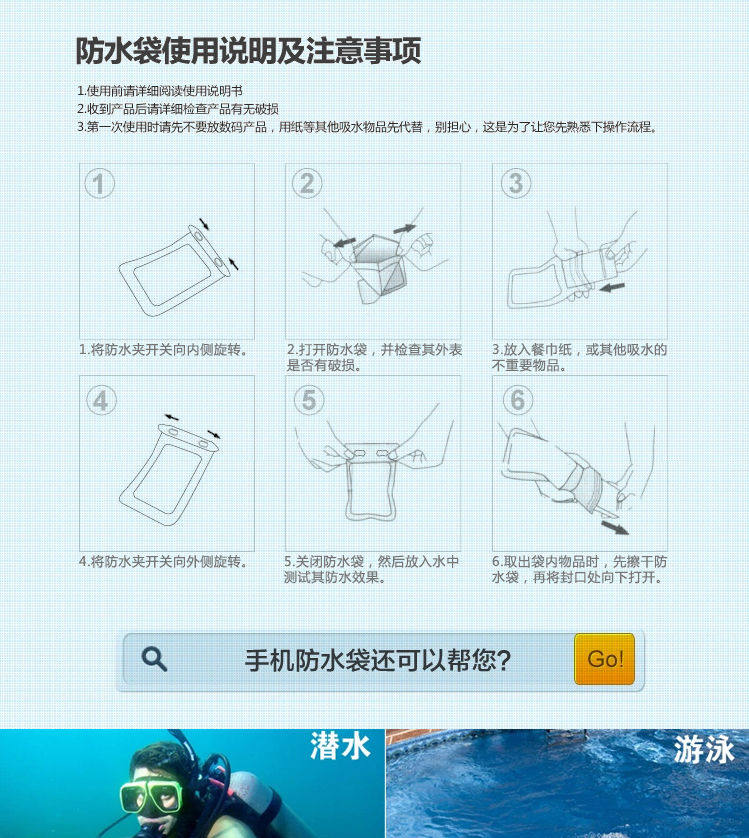 防水袋使用说明及注意事项

1.使用前请详细阅读使用说明书
2.收到产品后请详细检查产品有无破损
3.第一次使用时请先不要放数码产品，用纸等其他吸水物品先代替，别担心，这是为了让您先熟悉下操作流程。

1

1.将防水夹开关向内侧旋转。

2

2.打开防水袋，并检查其外表是否有破损。

3

3.放入餐巾纸，或其他吸水的不重要物品。

4

4.将防水夹开关向外侧旋转。

5

5.关闭防水袋，然后放入水中测试其防水效果。

6

6.取出袋内物品时，先擦干防水袋，再将封口处向下打开。

手机防水袋还可以帮您?

Go!

潜水

游泳