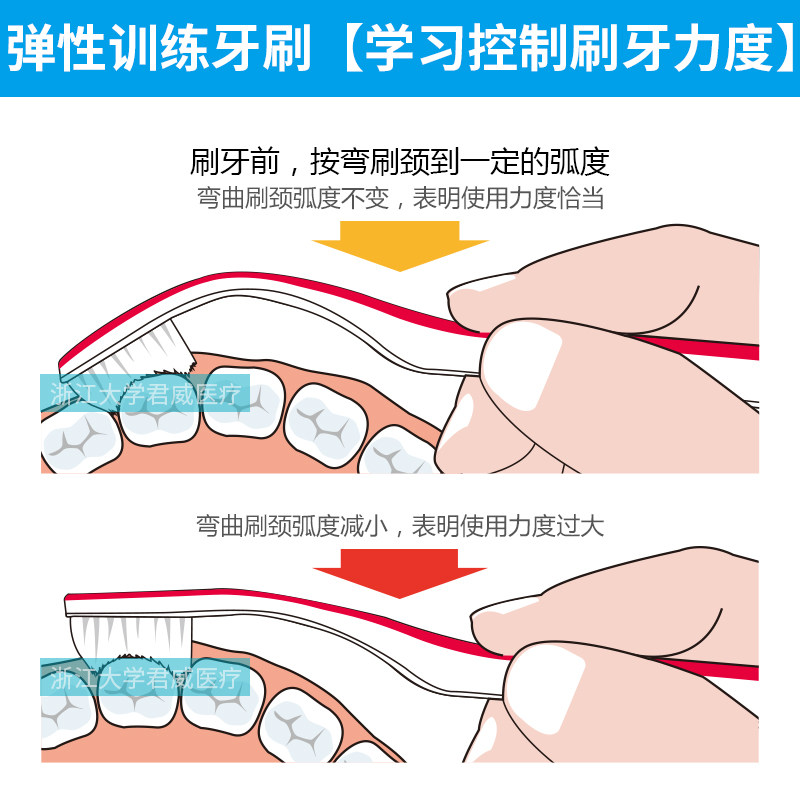 弹性训练牙刷【学习控制刷牙力度】

刷牙前，按弯刷颈到一定的弧度
弯曲刷颈弧度不变，表明使用力度恰当

浙江大学君威医疗

弯曲刷颈弧度减小，表明使用力度过大

浙江大学君威医疗