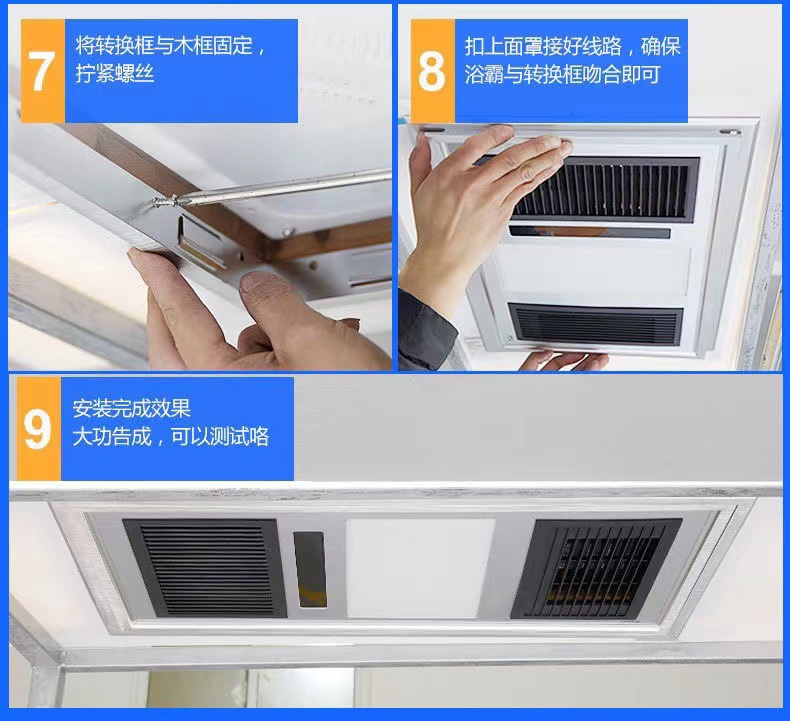 7
将转换框与木框固定，拧紧螺丝

8
扣上面罩接好线路，确保浴霸与转换框吻合即可

9
安装完成效果
大功告成，可以测试咯