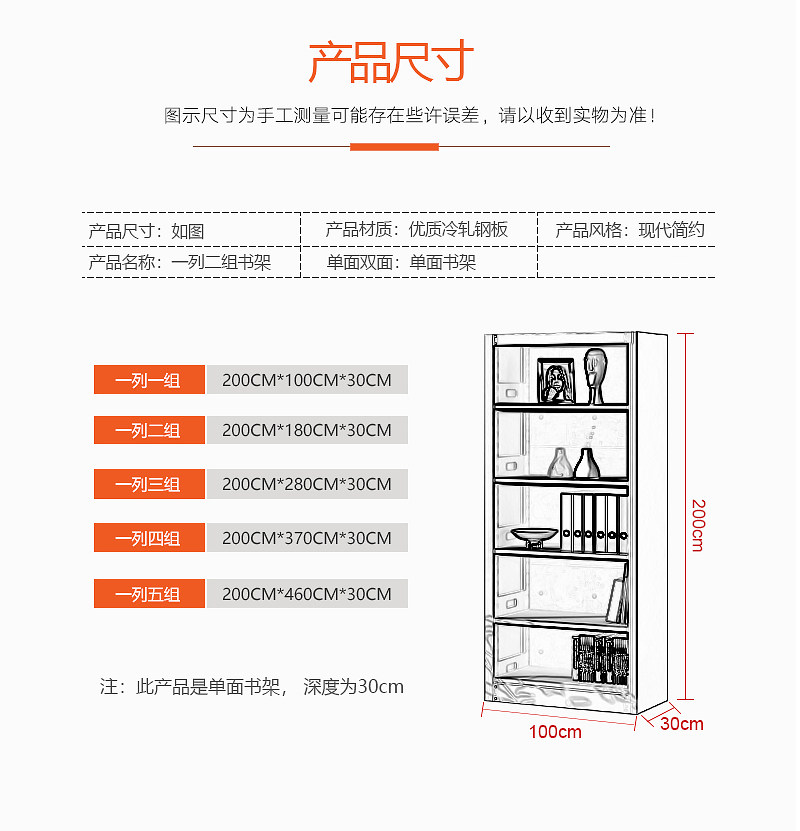 产品尺寸

图示尺寸为手工测量可能存在些许误差，请以收到实物为准！

| 产品尺寸：如图 | 产品材质：优质冷轧钢板 | 产品风格：现代简约 |
|---|---|---|
| 产品名称：一列二组书架 | 单面双面：单面书架 | |

| 一列一组 | 200CM*100CM*30CM |
|---|---|
| 一列二组 | 200CM*180CM*30CM |
| 一列三组 | 200CM*280CM*30CM |
| 一列四组 | 200CM*370CM*30CM |
| 一列五组 | 200CM*460CM*30CM |

注：此产品是单面书架， 深度为30cm

200cm

100cm

30cm