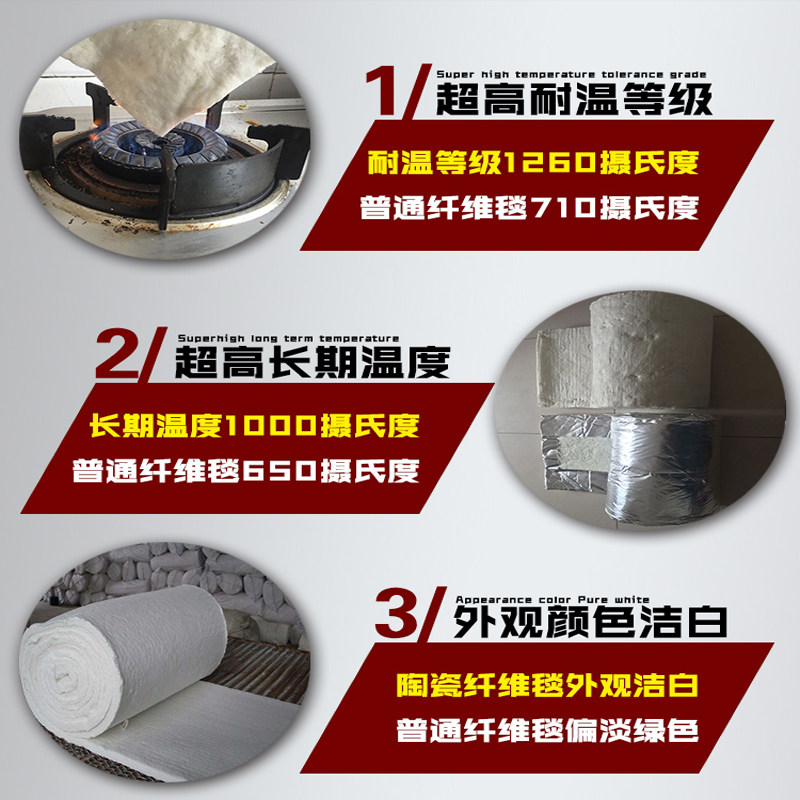 1/ Super high temperature tolerance grade
超高耐温等级

耐温等级1260摄氏度
普通纤维毯710摄氏度

2/ Superhigh long term temperature
超高长期温度

长期温度1000摄氏度
普通纤维毯650摄氏度

3/ Appearance color Pure white
外观颜色洁白

陶瓷纤维毯外观洁白
普通纤维毯偏淡绿色