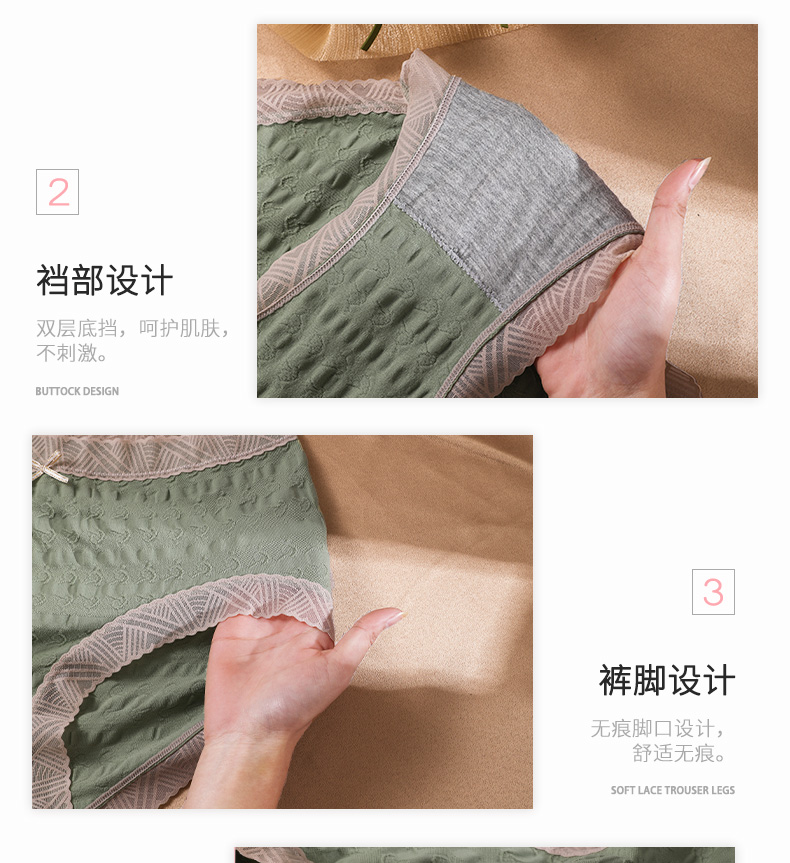 2

裆部设计

双层底挡，呵护肌肤，不刺激。

BUTTOCK DESIGN

3

裤脚设计

无痕脚口设计，舒适无痕。

SOFT LACE TROUSER LEGS