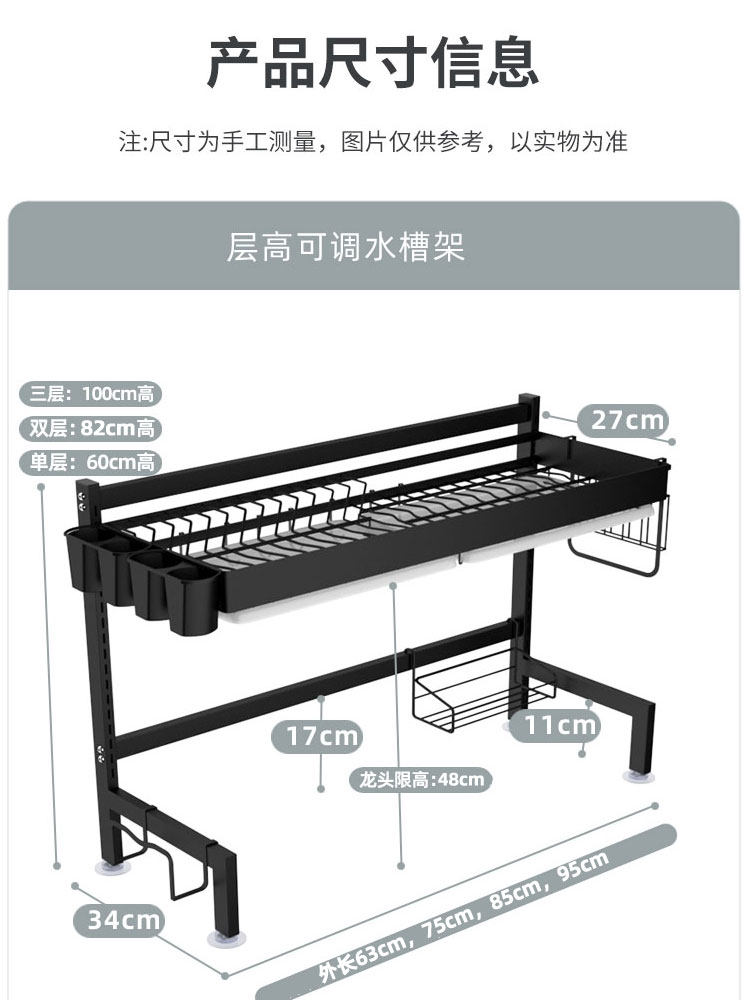 产品尺寸信息

注:尺寸为手工测量，图片仅供参考，以实物为准

层高可调水槽架

三层：100cm高
双层：82cm高
单层：60cm高

27cm

17cm

11cm

龙头限高:48cm

34cm

外长63cm，75cm，85cm，95cm