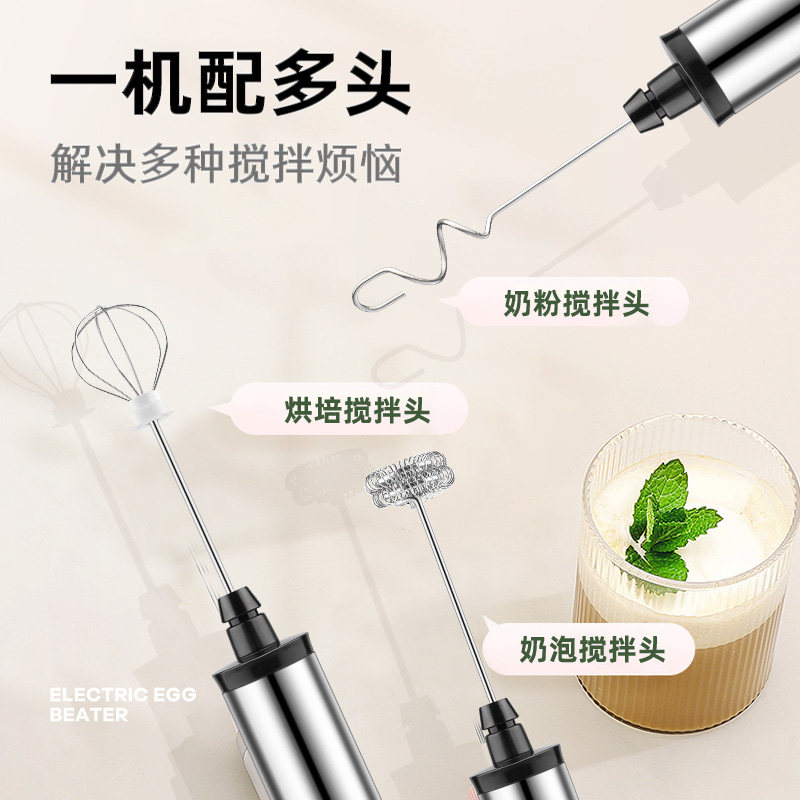 一机配多头
解决多种搅拌烦恼

奶粉搅拌头

烘培搅拌头

奶泡搅拌头

ELECTRIC EGG BEATER