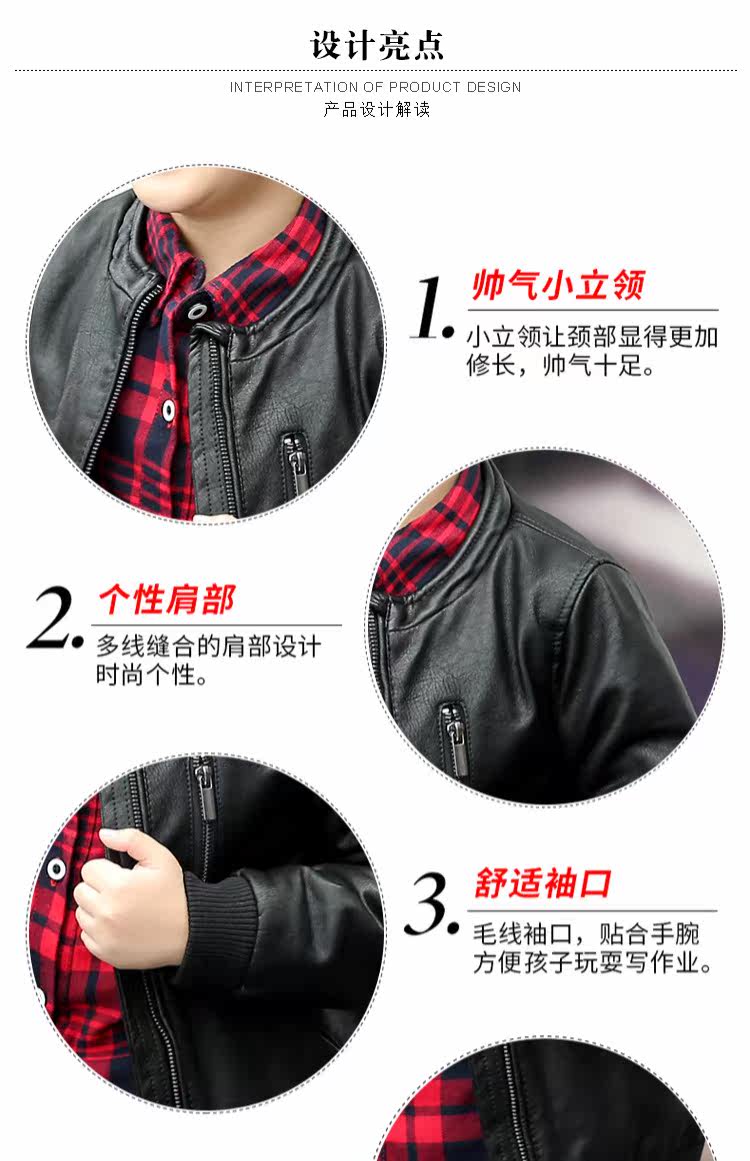 设计亮点

INTERPRETATION OF PRODUCT DESIGN
产品设计解读

1. 帅气小立领
小立领让颈部显得更加修长，帅气十足。

2. 个性肩部
多线缝合的肩部设计时尚个性。

3. 舒适袖口
毛线袖口，贴合手腕方便孩子玩耍写作业。