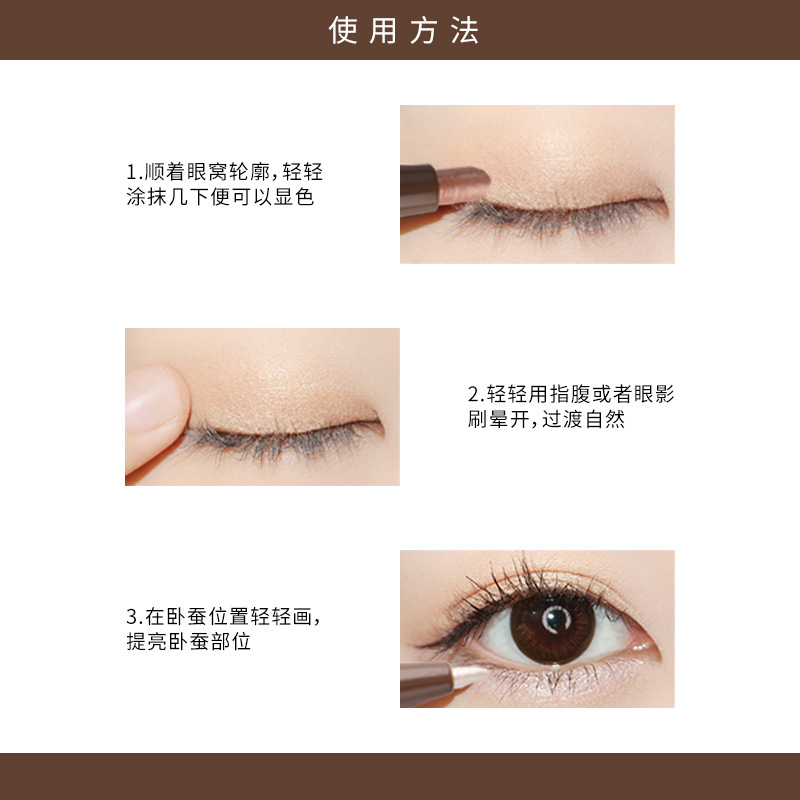 使用方法

1.顺着眼窝轮廓,轻轻涂抹几下便可以显色

2.轻轻用指腹或者眼影刷晕开,过渡自然

3.在卧蚕位置轻轻画,提亮卧蚕部位