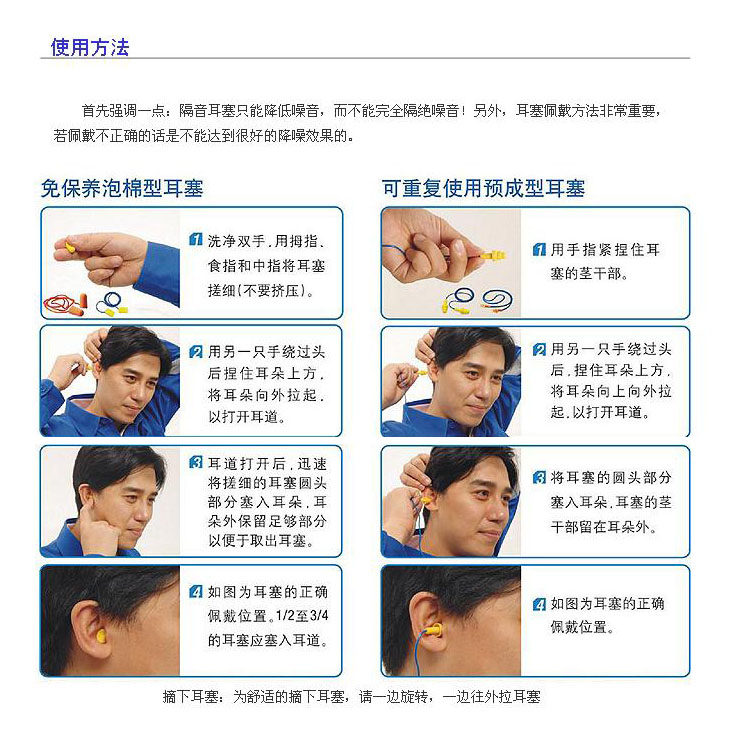 使用方法

首先强调一点：隔音耳塞只能降低噪音，而不能完全隔绝噪音！另外，耳塞佩戴方法非常重要，若佩戴不正确的话是不能达到很好的降噪效果的。

免保养泡棉型耳塞

1 洗净双手，用拇指、食指和中指将耳塞搓细（不要挤压）。

2 用另一只手绕过头后捏住耳朵上方，将耳朵向外拉起，以打开耳道。

3 耳道打开后，迅速将搓细的耳塞圆头部分塞入耳朵，耳朵外保留足够部分以便于取出耳塞。

4 如图为耳塞的正确佩戴位置。1/2至3/4的耳塞应塞入耳道。

可重复使用预成型耳塞

1 用手指紧捏住耳塞的茎干部。

2 用另一只手绕过头后，捏住耳朵上方，将耳朵向上向外拉起，以打开耳道。

3 将耳塞的圆头部分塞入耳朵，耳塞的茎干部留在耳朵外。

4 如图为耳塞的正确佩戴位置。

摘下耳塞：为舒适的摘下耳塞，请一边旋转，一边往外拉耳塞