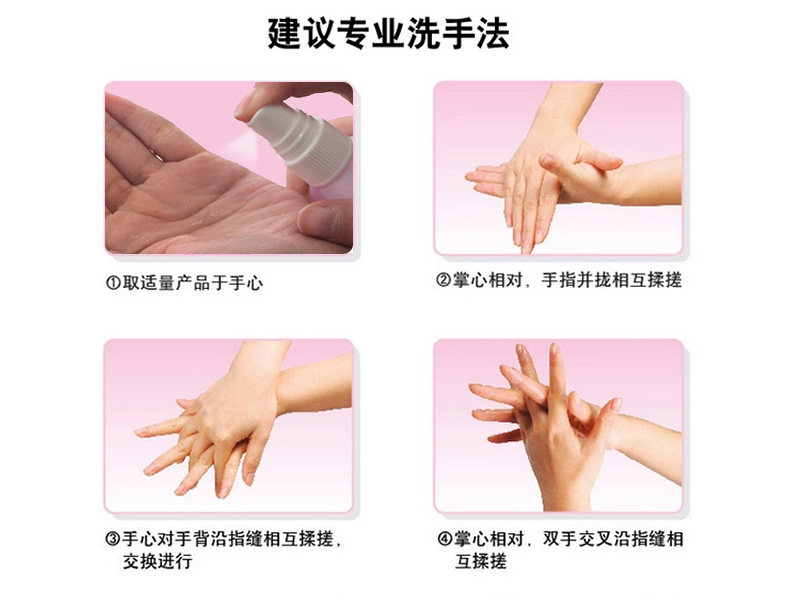 建议专业洗手法

①取适量产品于手心

②掌心相对，手指并拢相互揉搓

③手心对手背沿指缝相互揉搓，交换进行

④掌心相对，双手交叉沿指缝相互揉搓