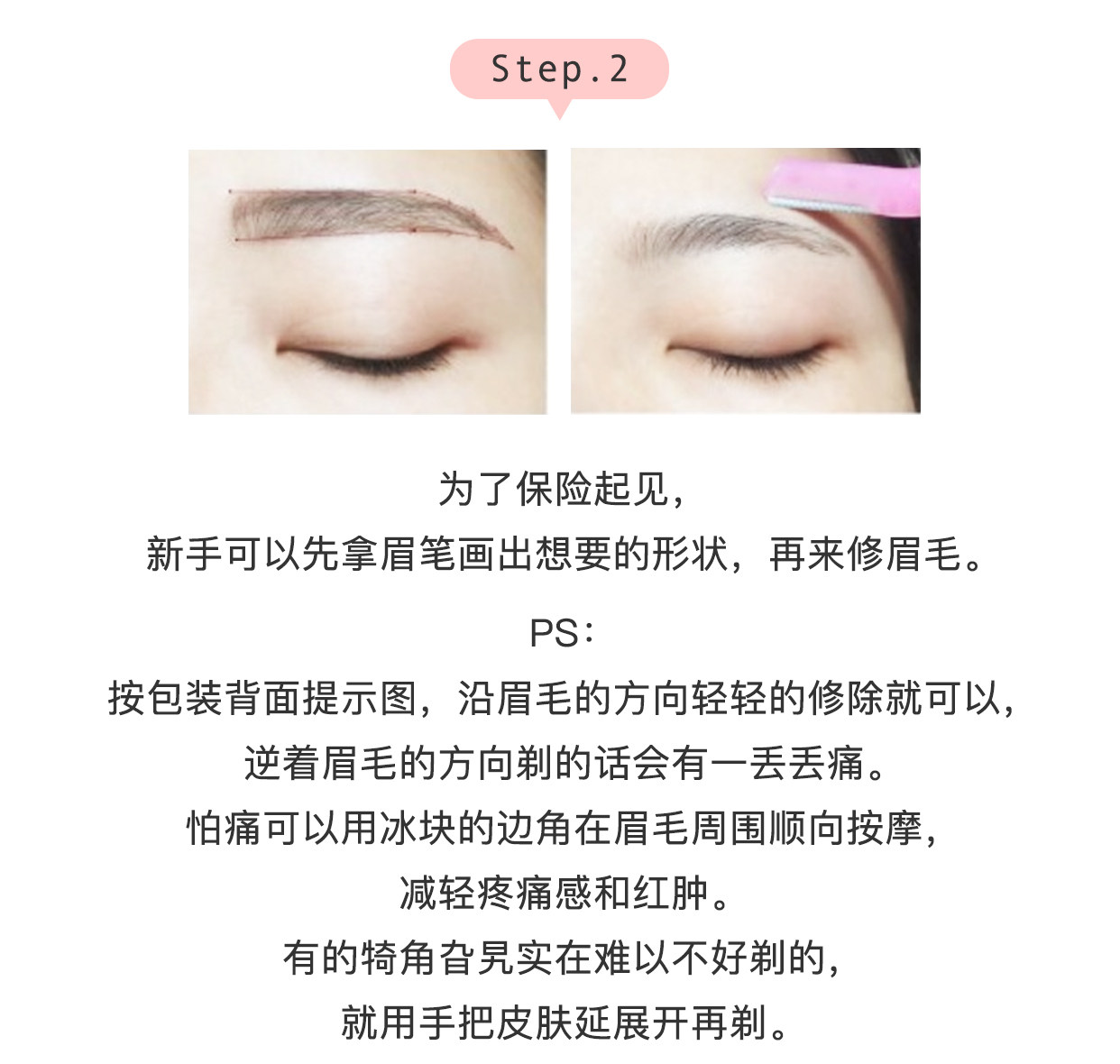 Step.2

为了保险起见，
新手可以先拿眉笔画出想要的形状，再来修眉毛。

PS：
按包装背面提示图，沿眉毛的方向轻轻的修除就可以，
逆着眉毛的方向剃的话会有一丢丢痛。
怕痛可以用冰块的边角在眉毛周围顺向按摩，
减轻疼痛感和红肿。
有的犄角旮旯实在难以不好剃的，
就用手把皮肤延展开再剃。