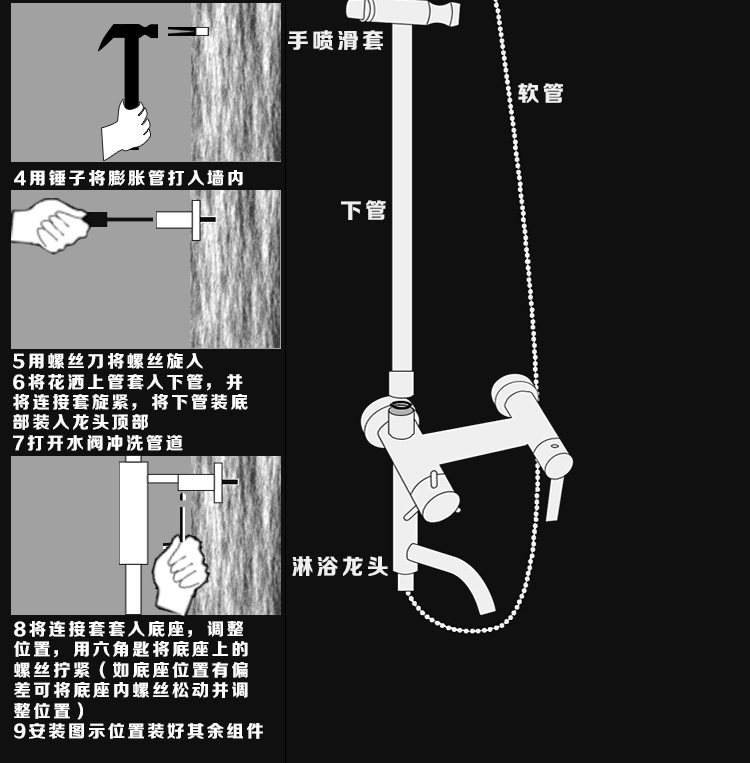 4用锤子将膨胀管打入墙内

5用螺丝刀将螺丝旋入
6将花洒上管套入下管，并将连接套旋紧，将下管装底部装入龙头顶部
7打开水阀冲洗管道

8将连接套套入底座，调整位置，用六角匙将底座上的螺丝拧紧（如底座位置有偏差可将底座内螺丝松动并调整位置）
9安装图示位置装好其余组件

手喷滑套

软管

下管

淋浴龙头