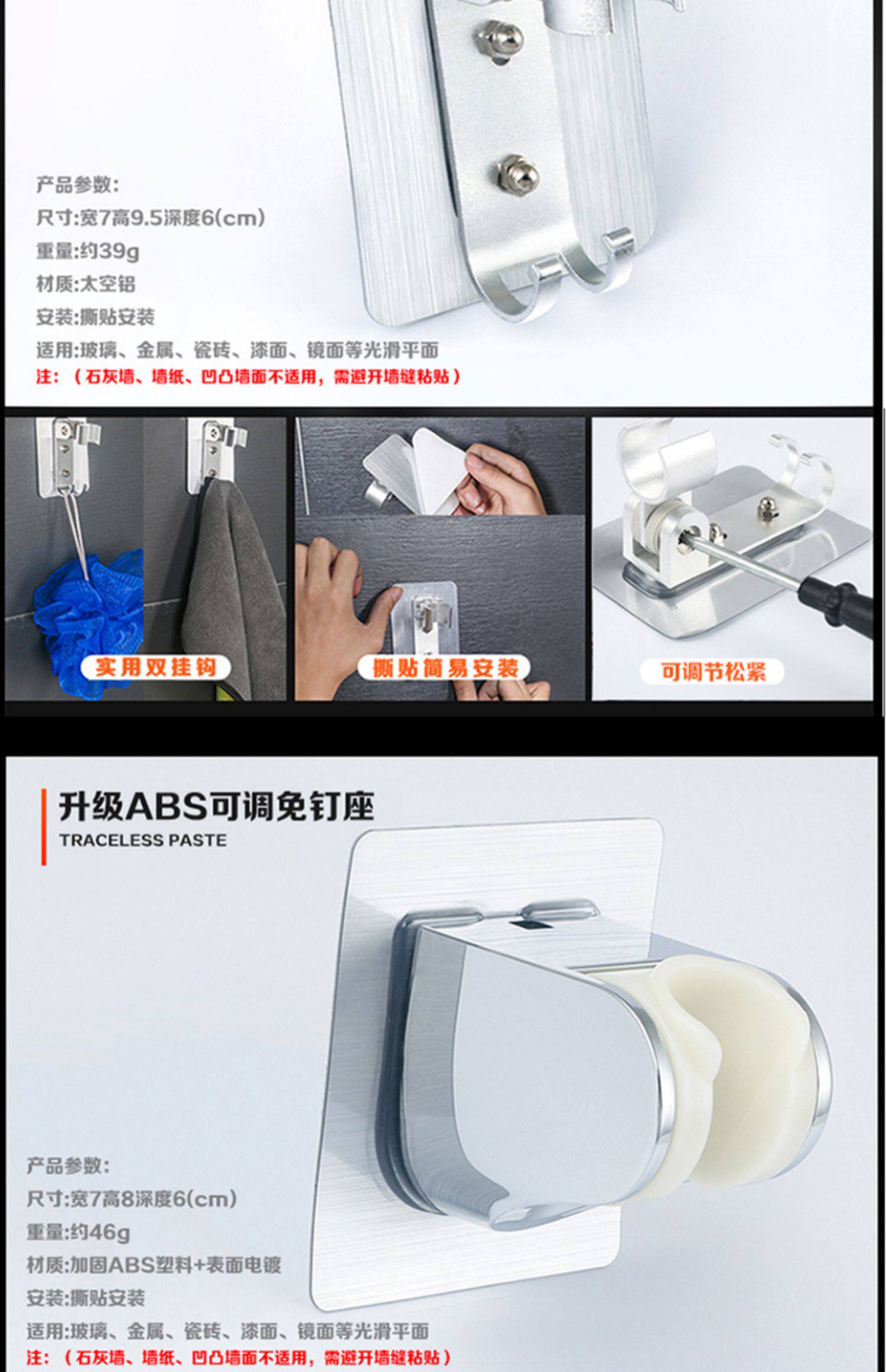 产品参数:
尺寸:宽7高9.5深度6(cm)
重量:约39g
材质:太空铝
安装:撕贴安装
适用:玻璃、金属、瓷砖、漆面、镜面等光滑平面
注:（石灰墙、墙纸、凹凸墙面不适用，需避开墙缝粘贴）

实用双挂钩

撕贴简易安装

可调节松紧

升级ABS可调免钉座
TRACELESS PASTE

产品参数:
尺寸:宽7高8深度6(cm)
重量:约46g
材质:加固ABS塑料+表面电镀
安装:撕贴安装
适用:玻璃、金属、瓷砖、漆面、镜面等光滑平面
注:（石灰墙、墙纸、凹凸墙面不适用，需避开墙缝粘贴）