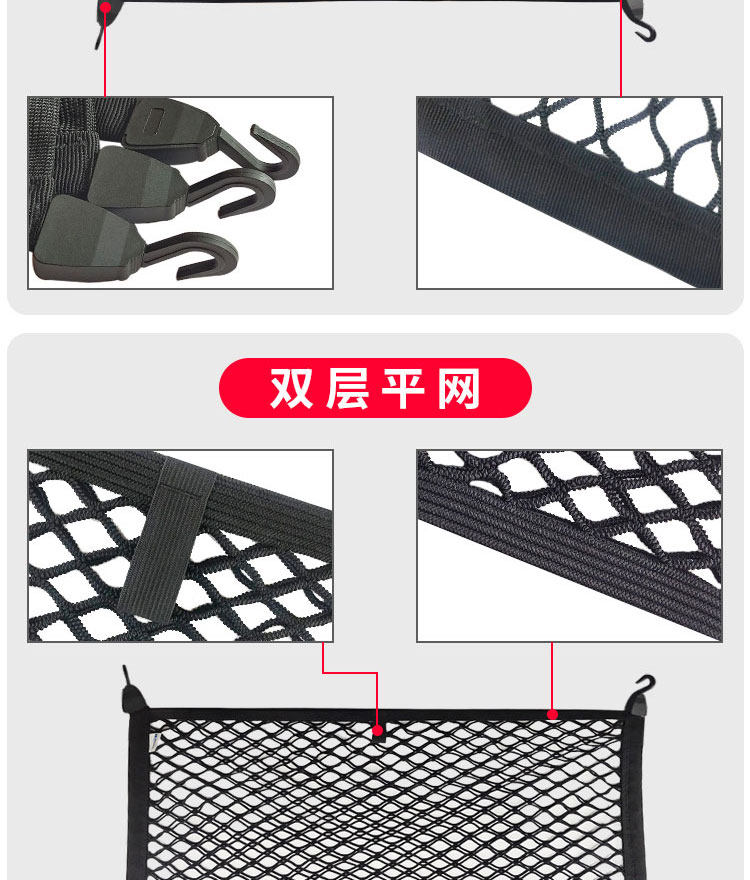 双层平网