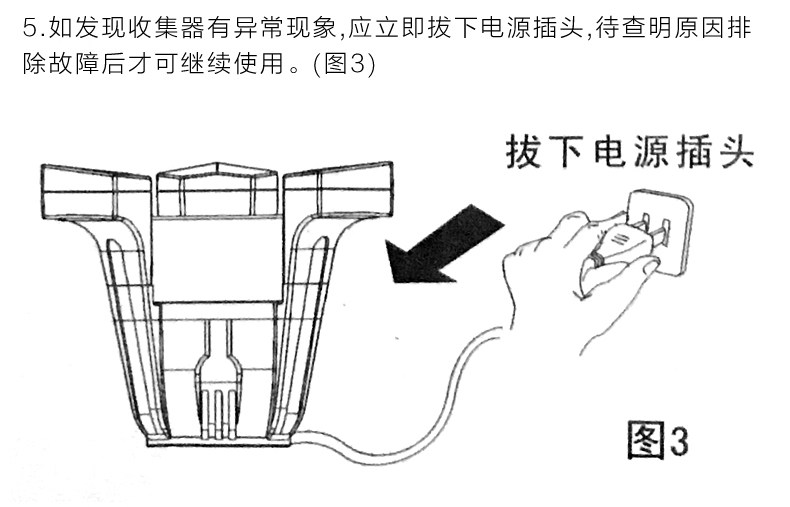 5.如发现收集器有异常现象,应立即拔下电源插头,待查明原因排除故障后才可继续使用。(图3)

拔下电源插头

图3