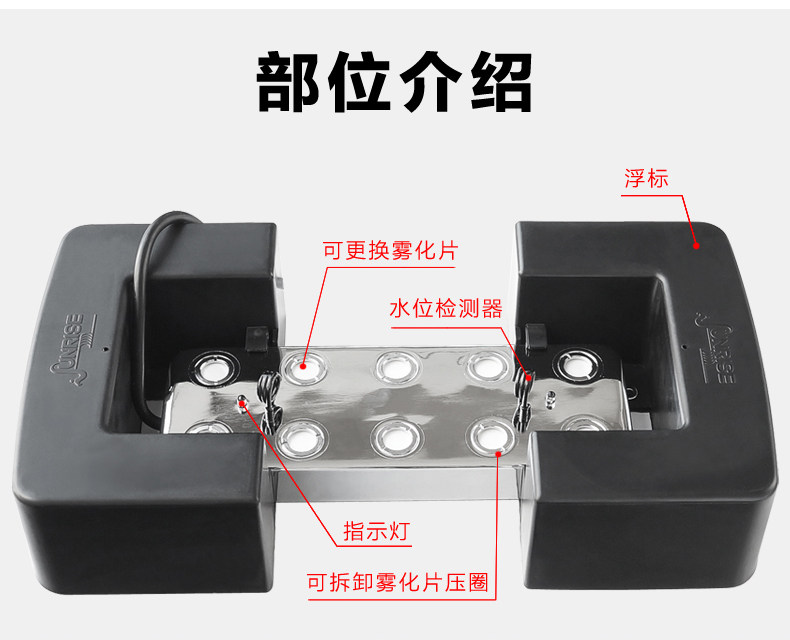 部位介绍

浮标

可更换雾化片

水位检测器

SUNRISE

SUNRISE

指示灯

可拆卸雾化片压圈