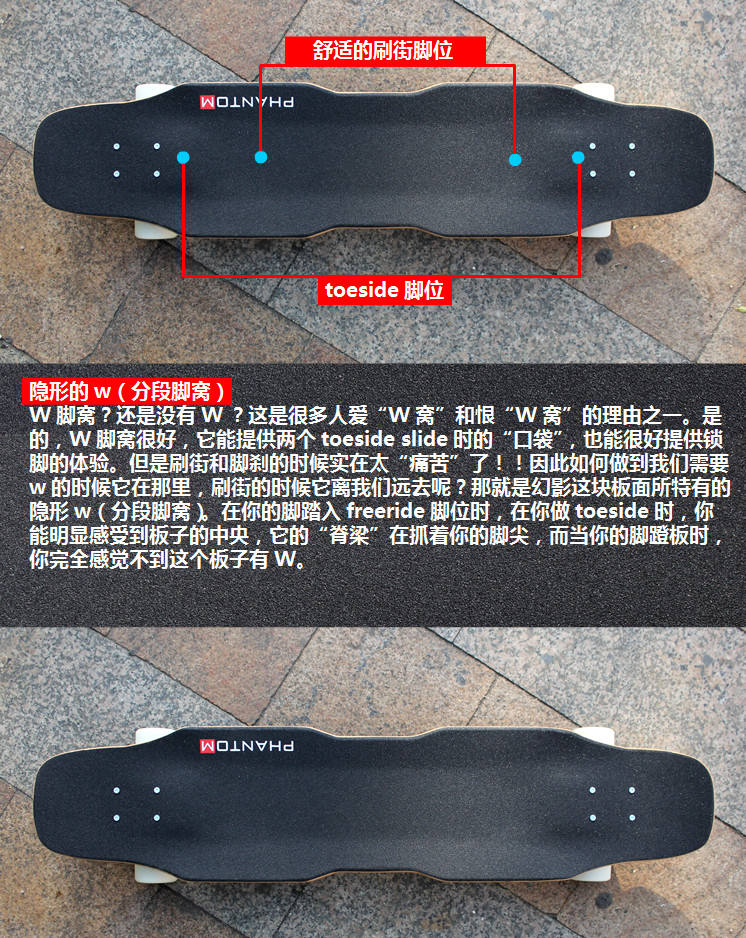 舒适的刷街脚位

PHANTOM

toeside 脚位

隐形的 w（分段脚窝）

W 脚窝？还是没有 W ？这是很多人爱“W 窝”和恨“W 窝”的理由之一。是的，W 脚窝很好，它能提供两个 toeside slide 时的“口袋”，也能很好提供锁脚的体验。但是刷街和脚刹的时候实在太“痛苦”了！！因此如何做到我们需要 w 的时候它在那里，刷街的时候它离我们远去呢？那就是幻影这块板面所特有的隐形 w（分段脚窝）。在你的脚踏入 freeride 脚位时，在你做 toeside 时，你能明显感受到板子的中央，它的“脊梁”在抓着你的脚尖，而当你的脚蹬板时，你完全感觉不到这个板子有 W。

PHANTOM