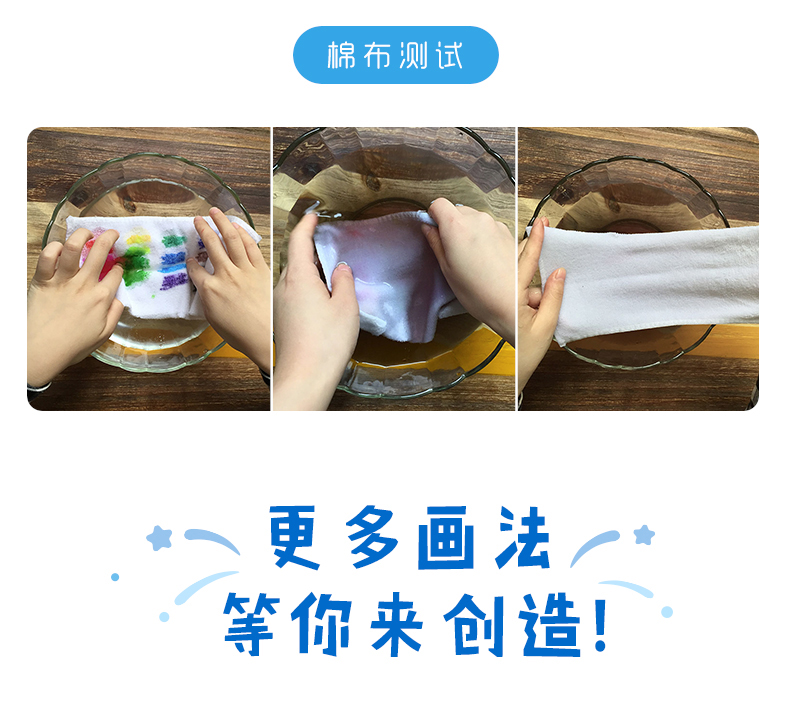 棉布测试

更多画法
等你来创造!