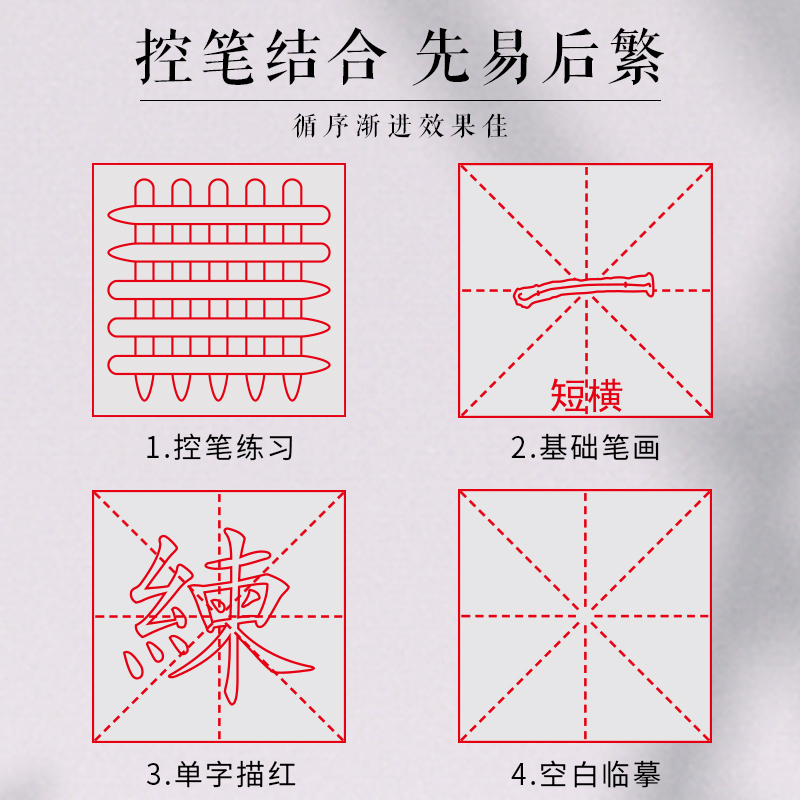 控笔结合 先易后繁

循序渐进效果佳

1.控笔练习

一

短横

2.基础笔画

練

3.单字描红

4.空白临摹