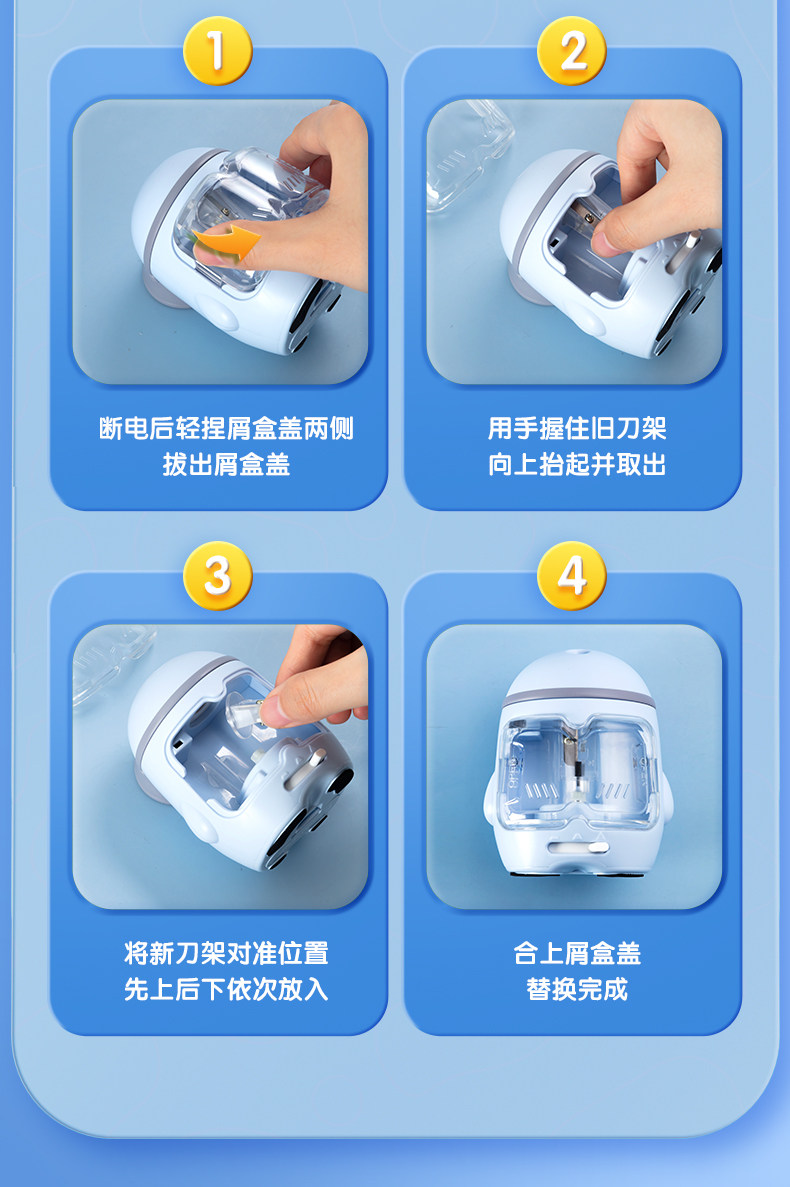 1

断电后轻捏屑盒盖两侧
拔出屑盒盖

2

用手握住旧刀架
向上抬起并取出

3

将新刀架对准位置
先上后下依次放入

4

合上屑盒盖
替换完成