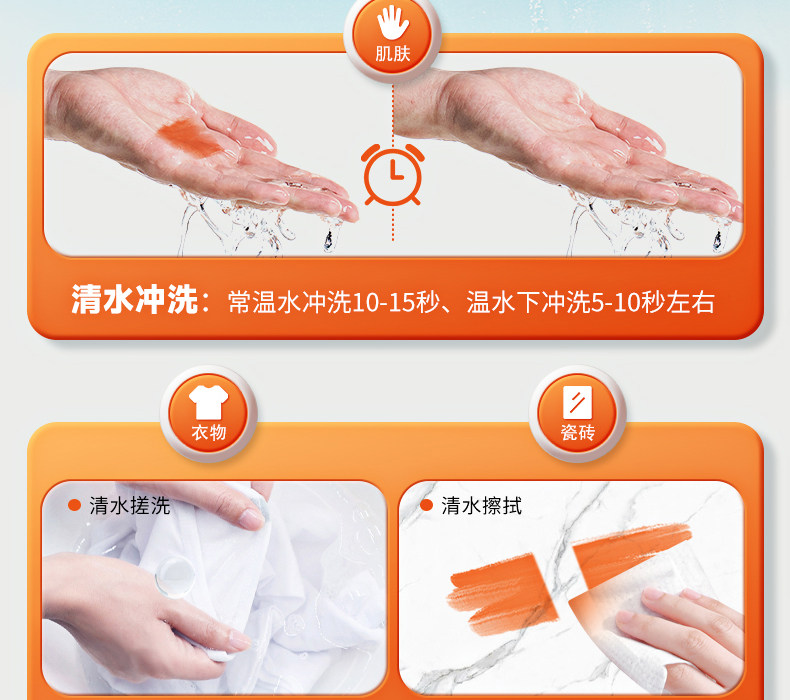 肌肤

清水冲洗：常温水冲洗10-15秒、温水下冲洗5-10秒左右

衣物

瓷砖

清水搓洗

清水擦拭