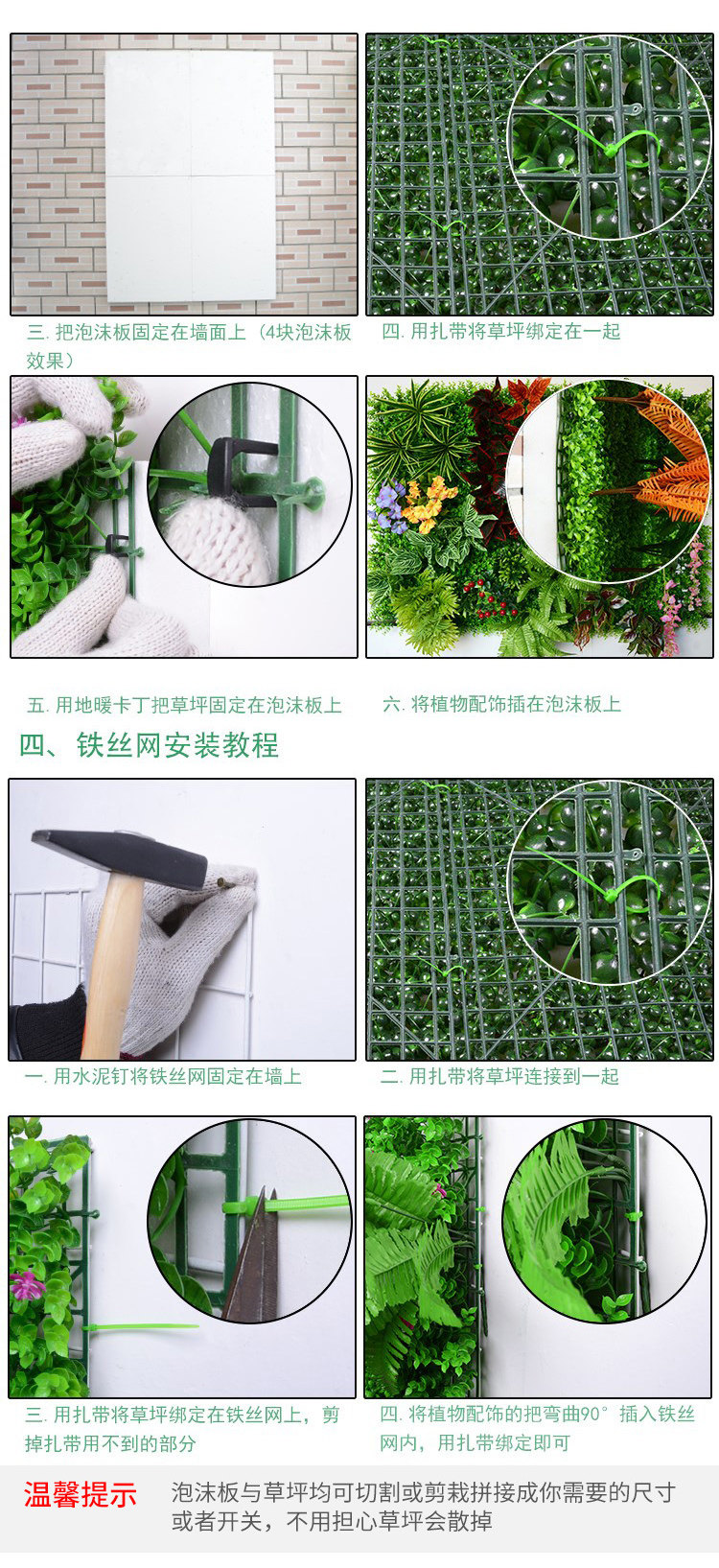 三. 把泡沫板固定在墙面上（4块泡沫板效果）

四. 用扎带将草坪绑定在一起

五. 用地暖卡丁把草坪固定在泡沫板上

六. 将植物配饰插在泡沫板上

四、铁丝网安装教程

一. 用水泥钉将铁丝网固定在墙上

二. 用扎带将草坪连接到一起

三. 用扎带将草坪绑定在铁丝网上，剪掉扎带用不到的部分

四. 将植物配饰的把弯曲90°插入铁丝网内，用扎带绑定即可

温馨提示　泡沫板与草坪均可切割或剪裁拼接成你需要的尺寸或者开关，不用担心草坪会散掉