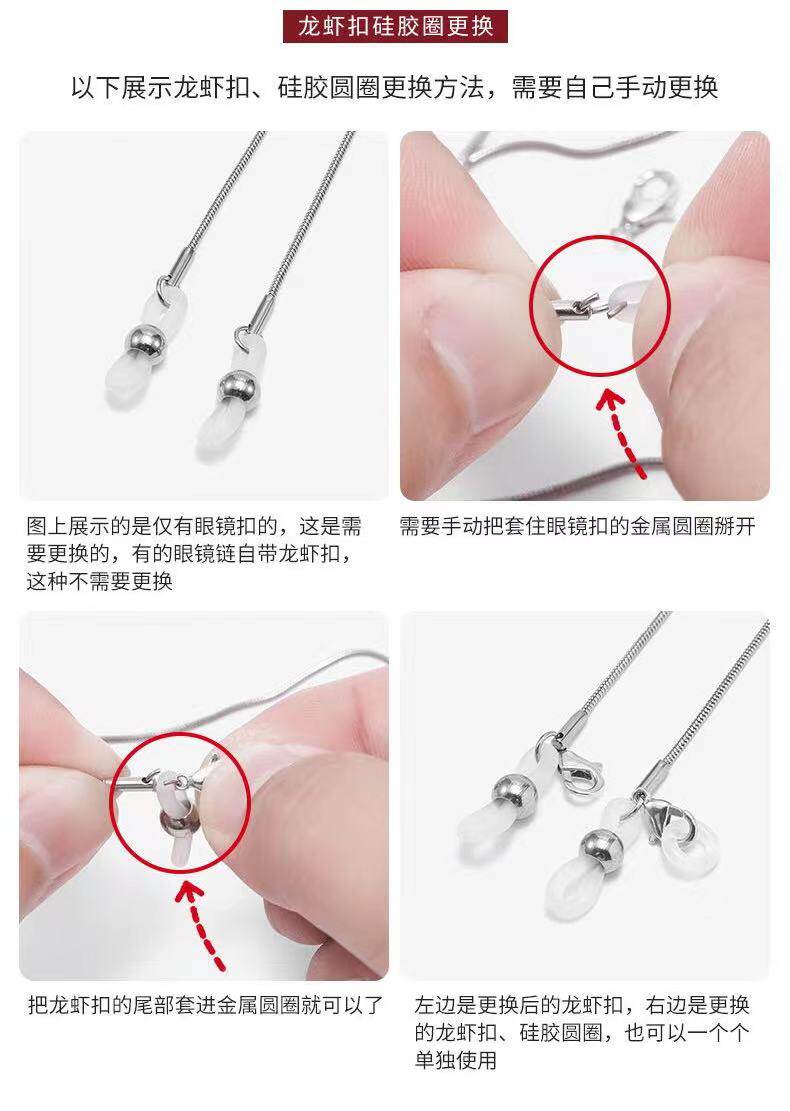 龙虾扣硅胶圈更换

以下展示龙虾扣、硅胶圆圈更换方法，需要自己手动更换

图上展示的是仅有眼镜扣的，这是需要更换的，有的眼镜链自带龙虾扣，这种不需要更换

需要手动把套住眼镜扣的金属圆圈掰开

把龙虾扣的尾部套进金属圆圈就可以了

左边是更换后的龙虾扣，右边是更换的龙虾扣、硅胶圆圈，也可以一个个单独使用