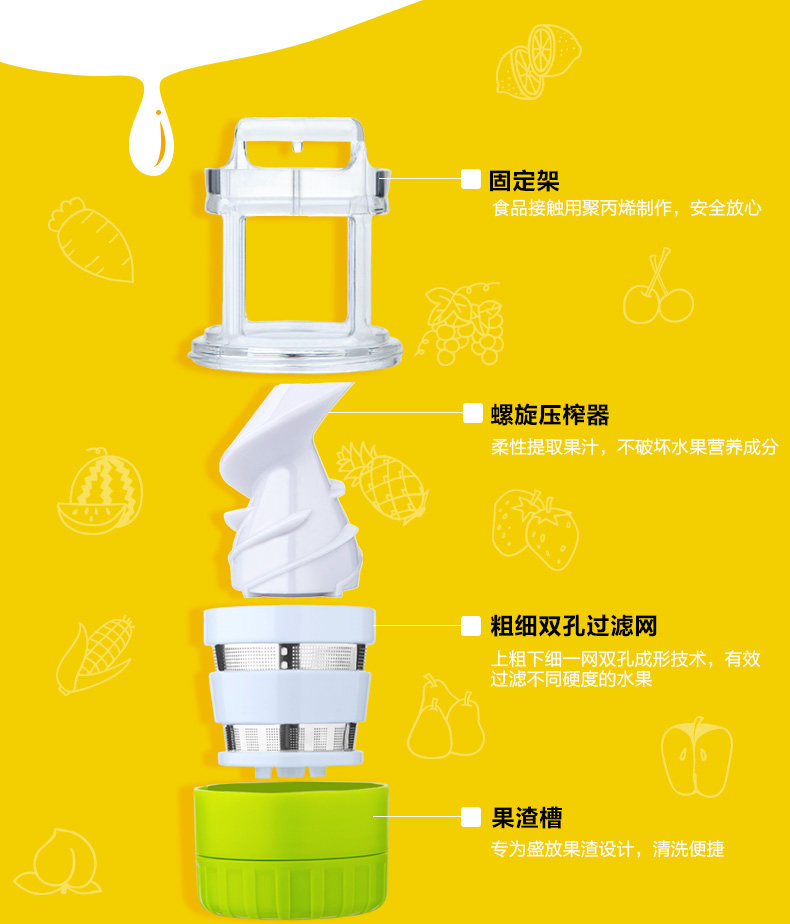 固定架
食品接触用聚丙烯制作，安全放心

螺旋压榨器
柔性提取果汁，不破坏水果营养成分

粗细双孔过滤网
上粗下细一网双孔成形技术，有效过滤不同硬度的水果

果渣槽
专为盛放果渣设计，清洗便捷