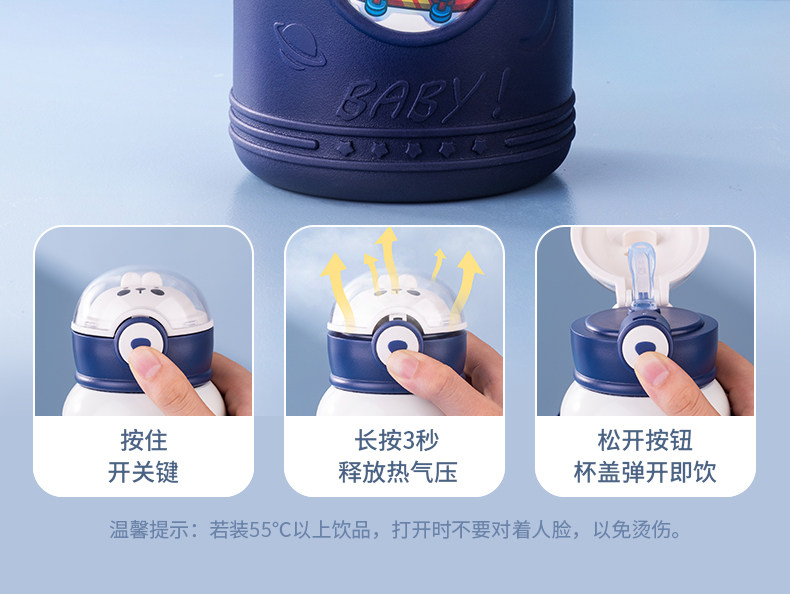 BABY!

按住
开关键

长按3秒
释放热气压

松开按钮
杯盖弹开即饮

温馨提示：若装55°C以上饮品，打开时不要对着人脸，以免烫伤。