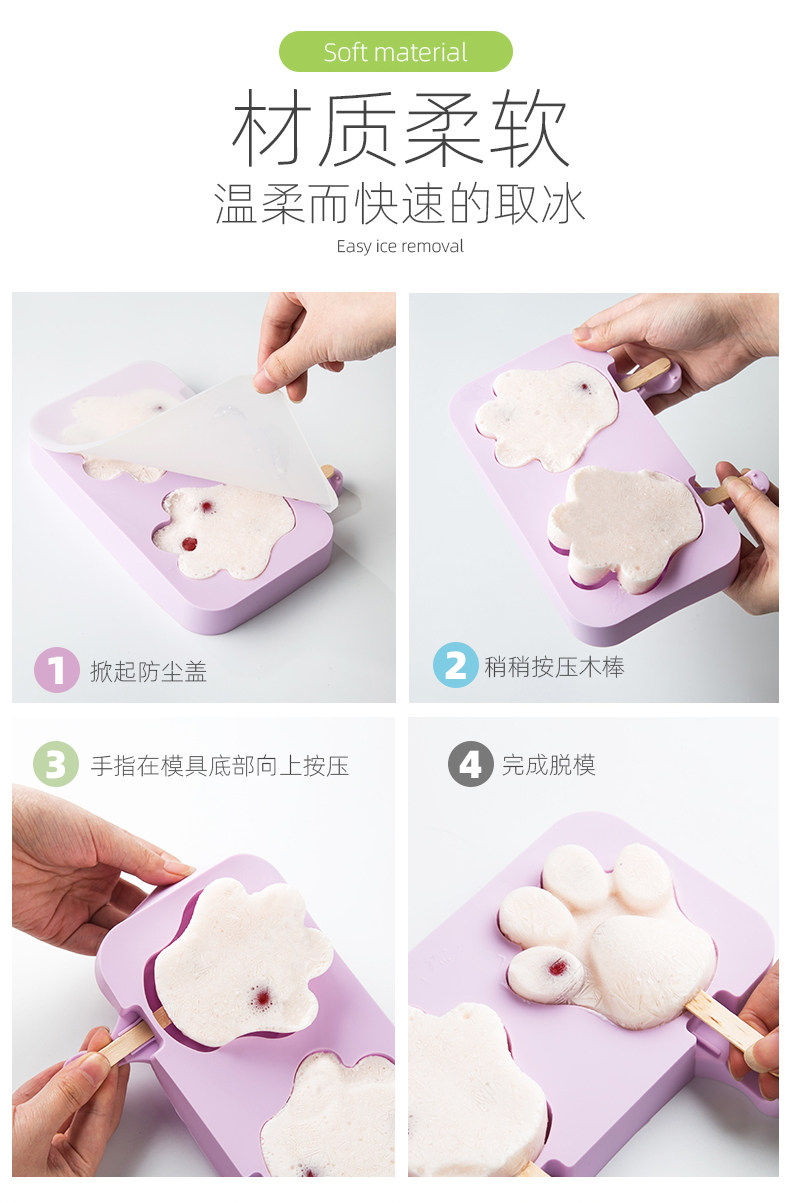 Soft material

材质柔软

温柔而快速的取冰

Easy ice removal

1 掀起防尘盖

2 稍稍按压木棒

3 手指在模具底部向上按压

4 完成脱模