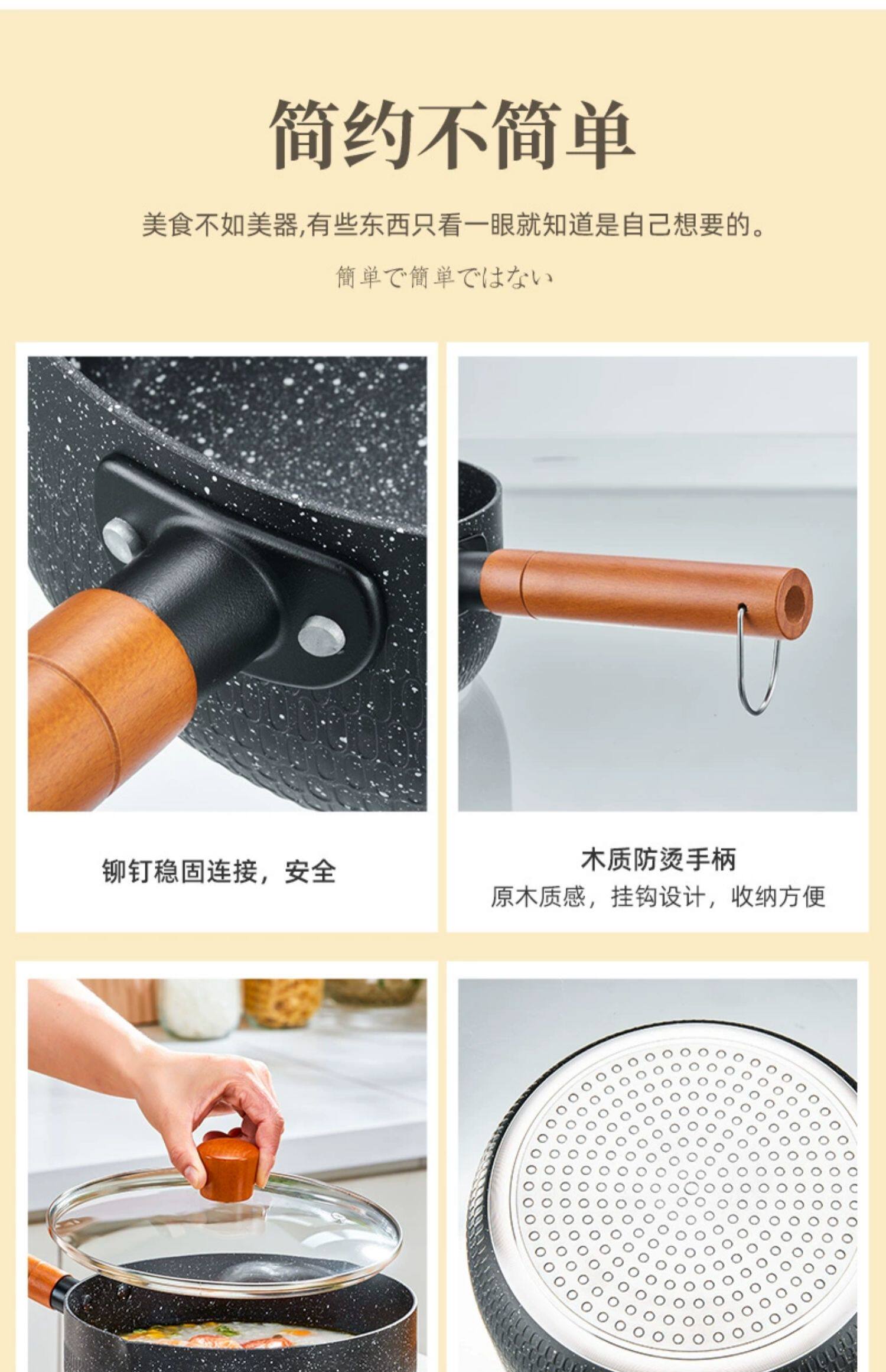 简约不简单

美食不如美器,有些东西只看一眼就知道是自己想要的。

簡単で簡単ではない

铆钉稳固连接，安全

木质防烫手柄
原木质感，挂钩设计，收纳方便