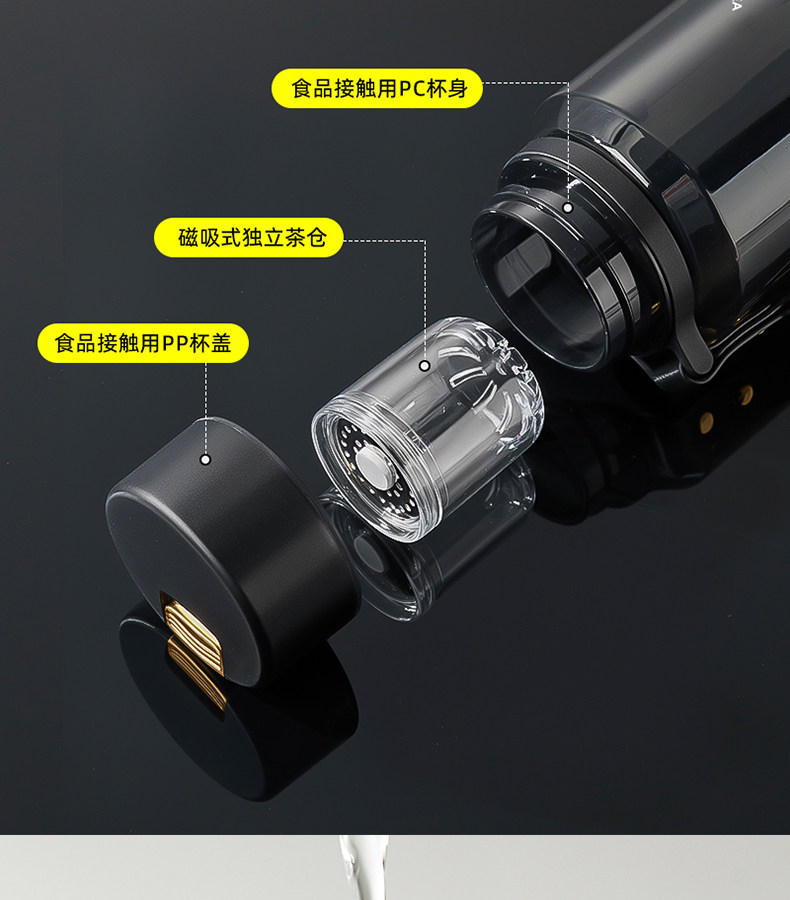 食品接触用PC杯身

磁吸式独立茶仓

食品接触用PP杯盖