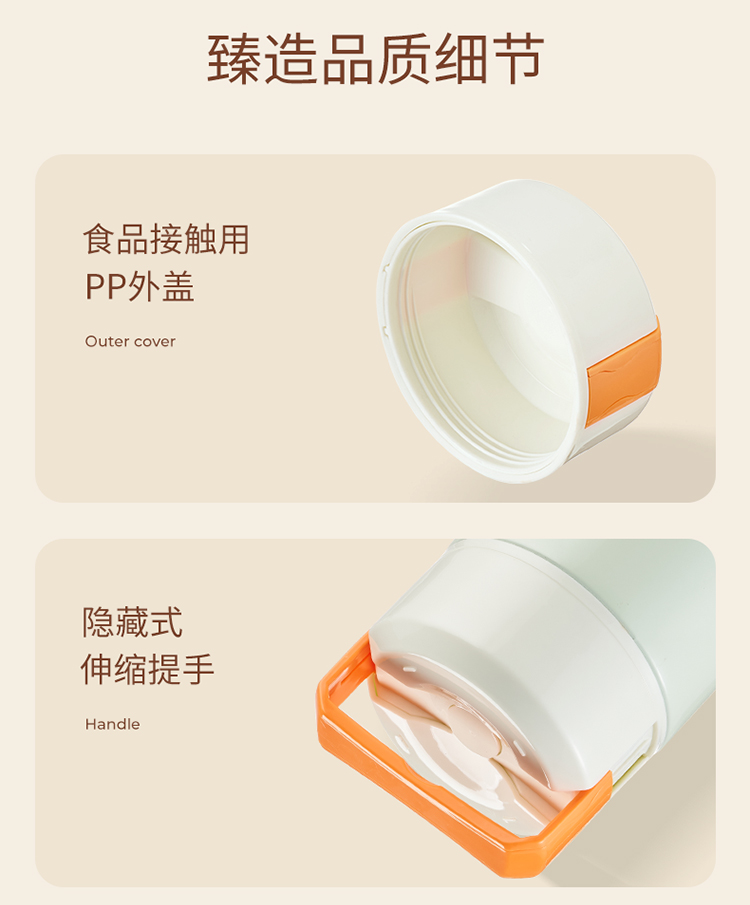 臻造品质细节

食品接触用
PP外盖

Outer cover

隐藏式
伸缩提手

Handle