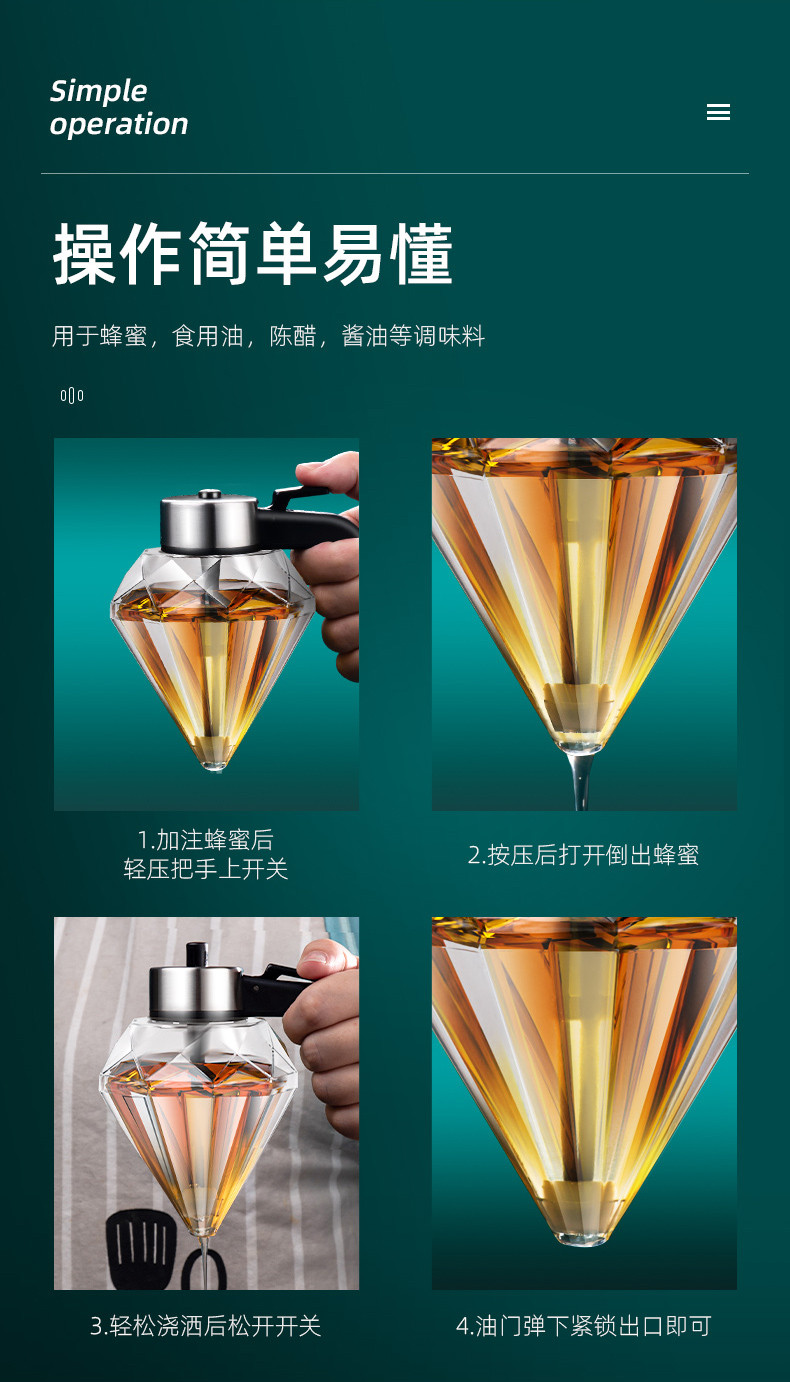 Simple
operation

操作简单易懂

用于蜂蜜，食用油，陈醋，酱油等调味料

1.加注蜂蜜后
轻压把手上开关

2.按压后打开倒出蜂蜜

3.轻松浇洒后松开开关

4.油门弹下紧锁出口即可