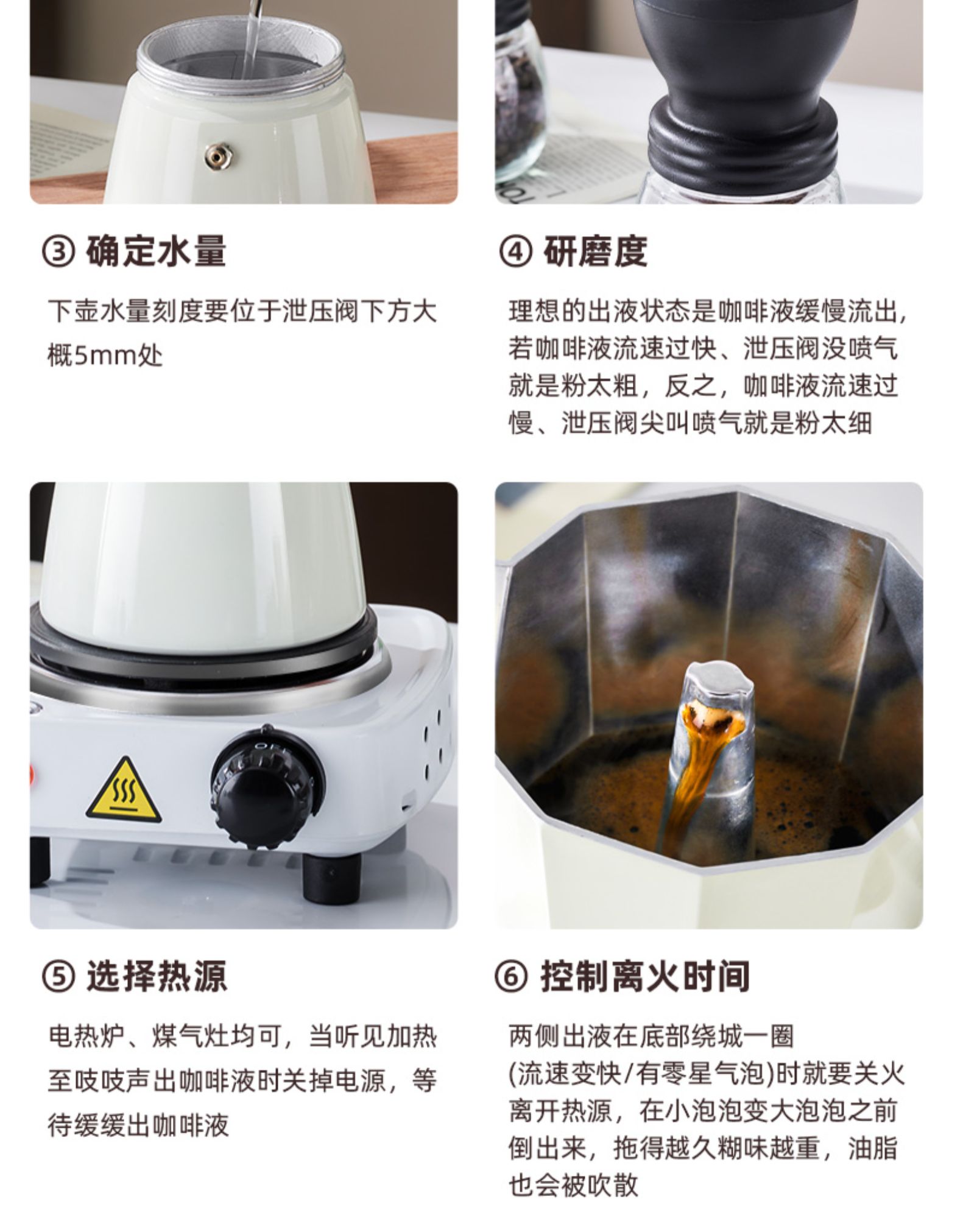 ③ 确定水量

下壶水量刻度要位于泄压阀下方大概5mm处

④ 研磨度

理想的出液状态是咖啡液缓慢流出，若咖啡液流速过快、泄压阀没喷气就是粉太粗，反之，咖啡液流速过慢、泄压阀尖叫喷气就是粉太细

⑤ 选择热源

电热炉、煤气灶均可，当听见加热至吱吱声出咖啡液时关掉电源，等待缓缓出咖啡液

⑥ 控制离火时间

两侧出液在底部绕城一圈(流速变快/有零星气泡)时就要关火离开热源，在小泡泡变大泡泡之前倒出来，拖得越久糊味越重，油脂也会被吹散