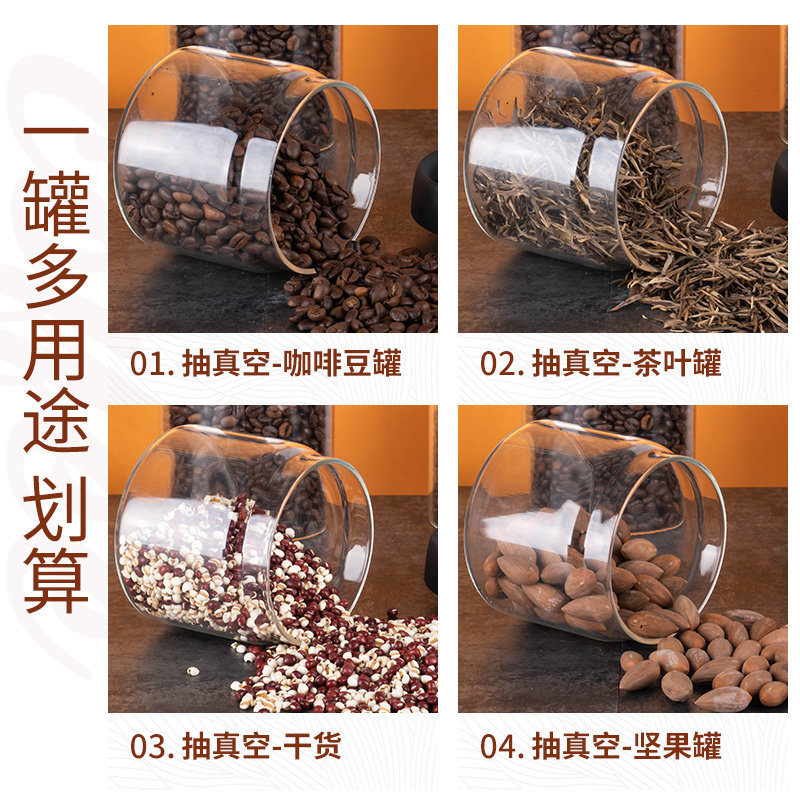 一罐多用途 划算

01. 抽真空-咖啡豆罐

02. 抽真空-茶叶罐

03. 抽真空-干货

04. 抽真空-坚果罐