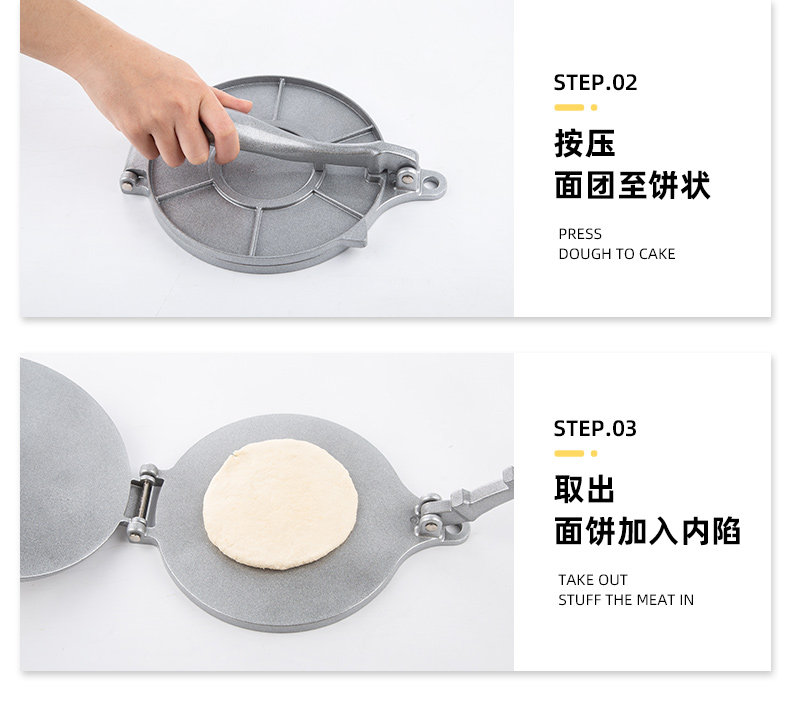 STEP.02

按压
面团至饼状

PRESS
DOUGH TO CAKE

STEP.03

取出
面饼加入内陷

TAKE OUT
STUFF THE MEAT IN